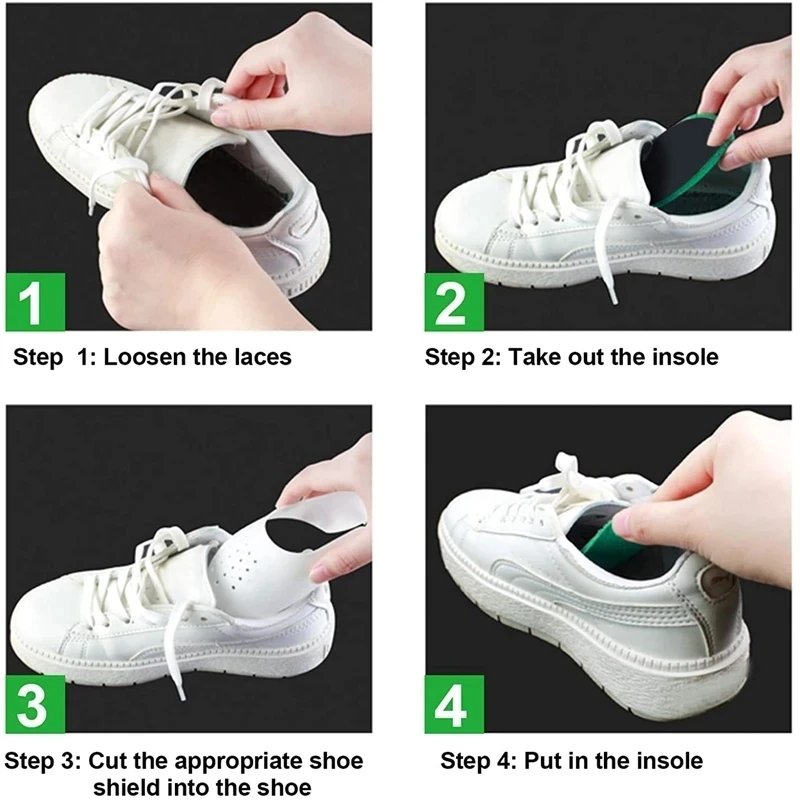 1

Step 1: Loosen the laces

2

Step 2: Take out the insole

3

Step 3: Cut the appropriate shoe shield into the shoe

4

Step 4: Put in the insole