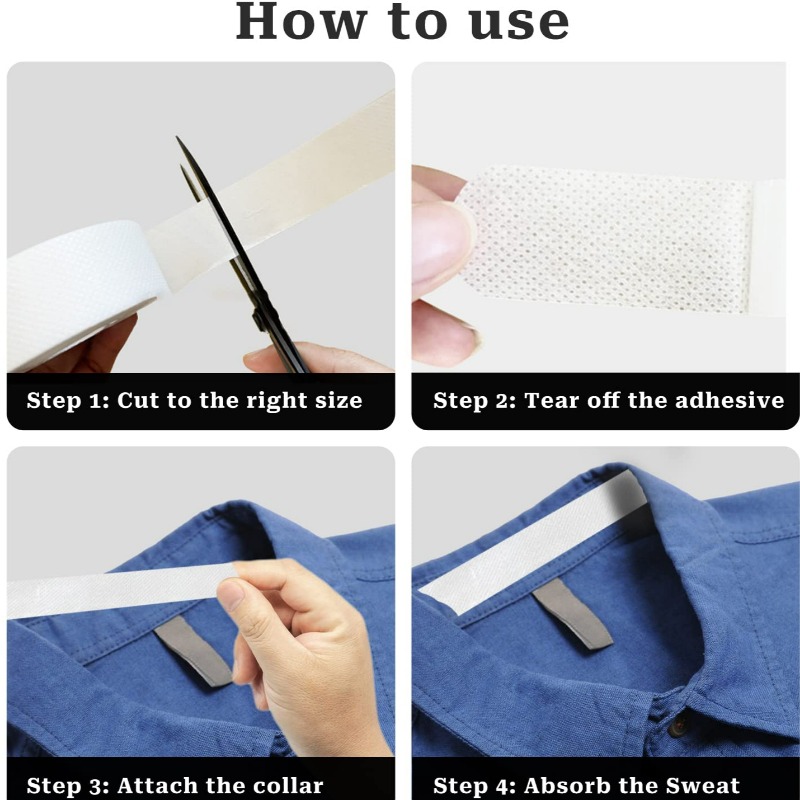 How to use

Step 1: Cut to the right size

Step 2: Tear off the adhesive

Step 3: Attach the collar

Step 4: Absorb the Sweat