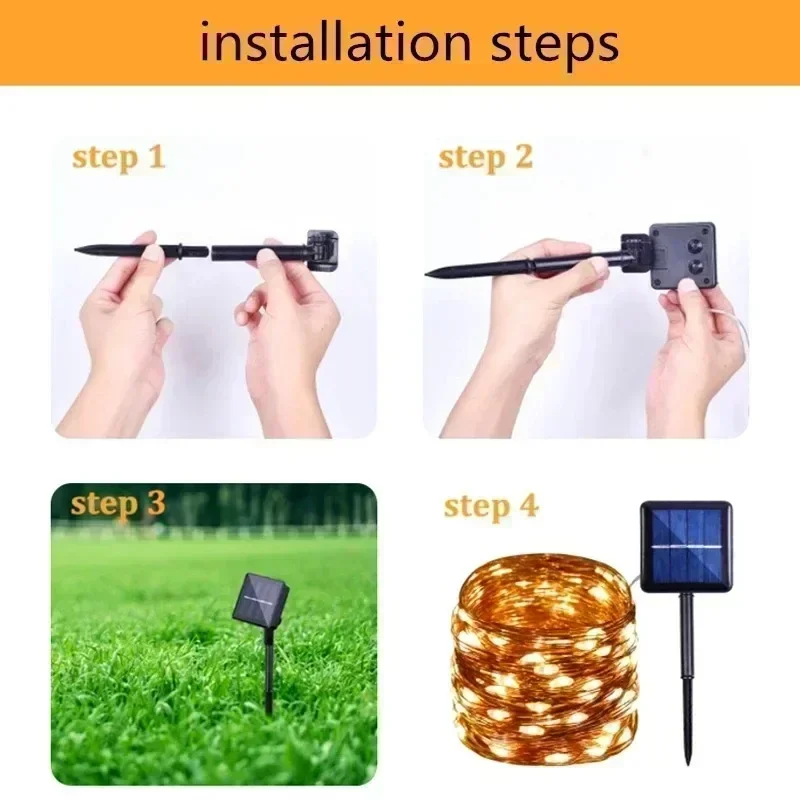 installation steps

step 1

step 2

step 3

step 4