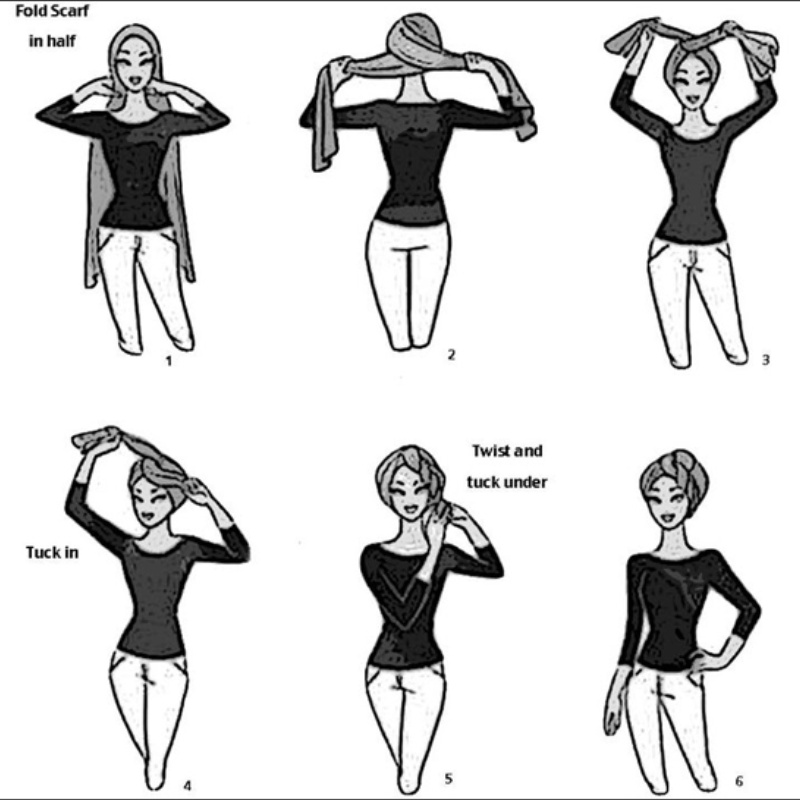 Fold Scarf in half

1

2

3

Tuck in

4

Twist and tuck under

5

6