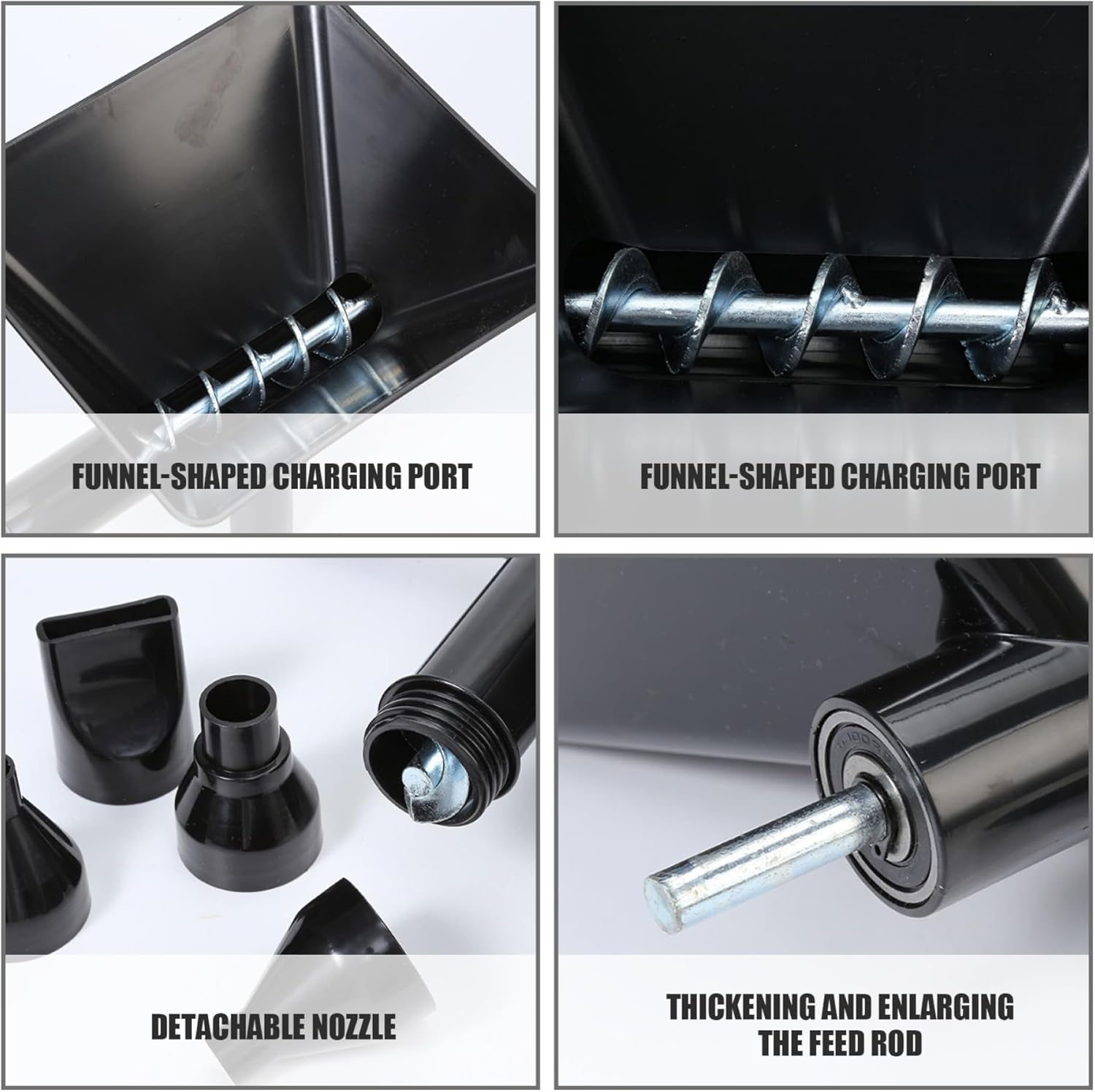 FUNNEL-SHAPED CHARGING PORT

FUNNEL-SHAPED CHARGING PORT

DETACHABLE NOZZLE

THICKENING AND ENLARGING THE FEED ROD