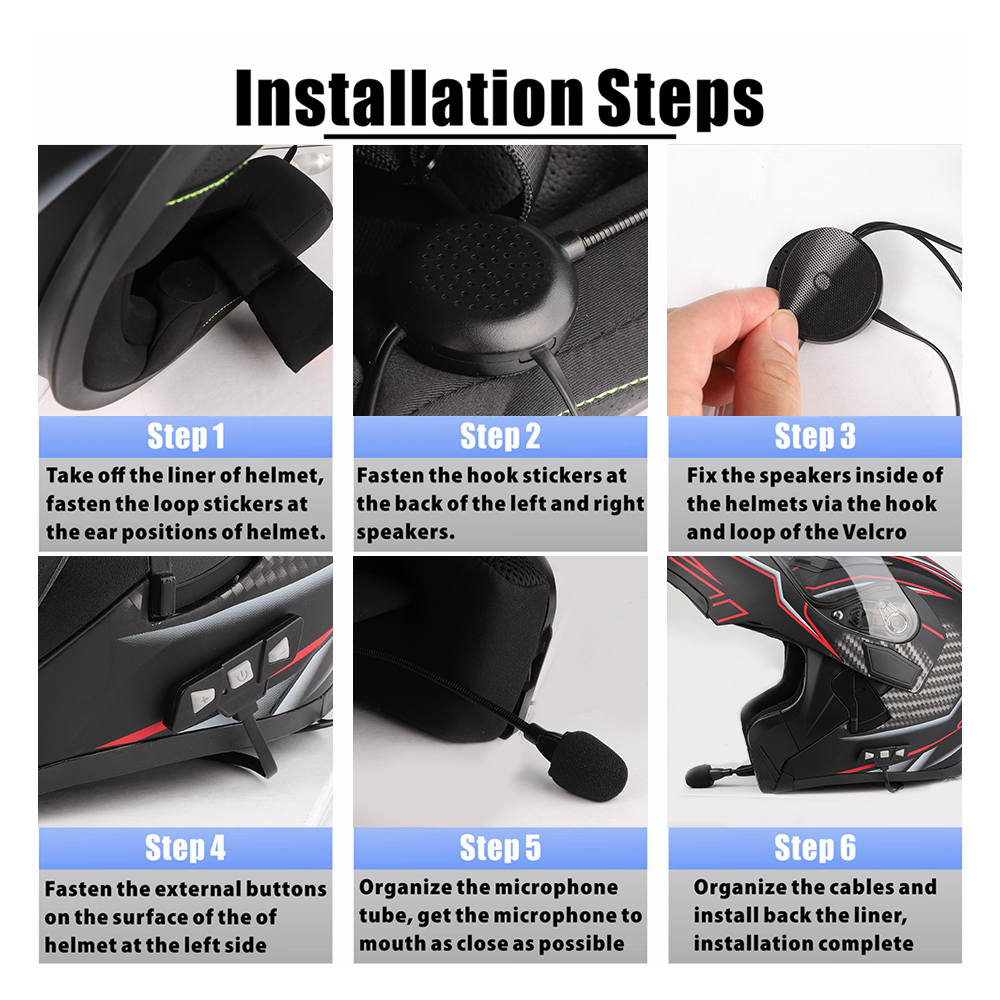 Installation Steps

Step 1

Take off the liner of helmet, fasten the loop stickers at the ear positions of helmet.

Step 2

Fasten the hook stickers at the back of the left and right speakers.

Step 3

Fix the speakers inside of the helmets via the hook and loop of the Velcro

Step 4

Fasten the external buttons on the surface of the of helmet at the left side

Step 5

Organize the microphone tube, get the microphone to mouth as close as possible

Step 6

Organize the cables and install back the liner, installation complete