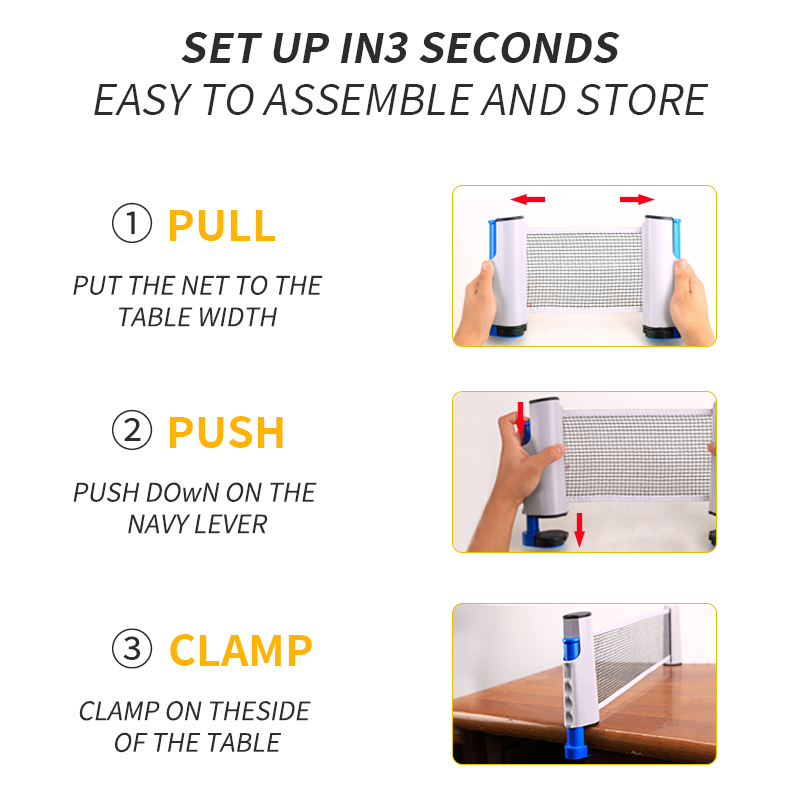 SET UP IN3 SECONDS
EASY TO ASSEMBLE AND STORE

① PULL

PUT THE NET TO THE TABLE WIDTH

② PUSH

PUSH DOwN ON THE NAVY LEVER

③ CLAMP

CLAMP ON THESIDE OF THE TABLE