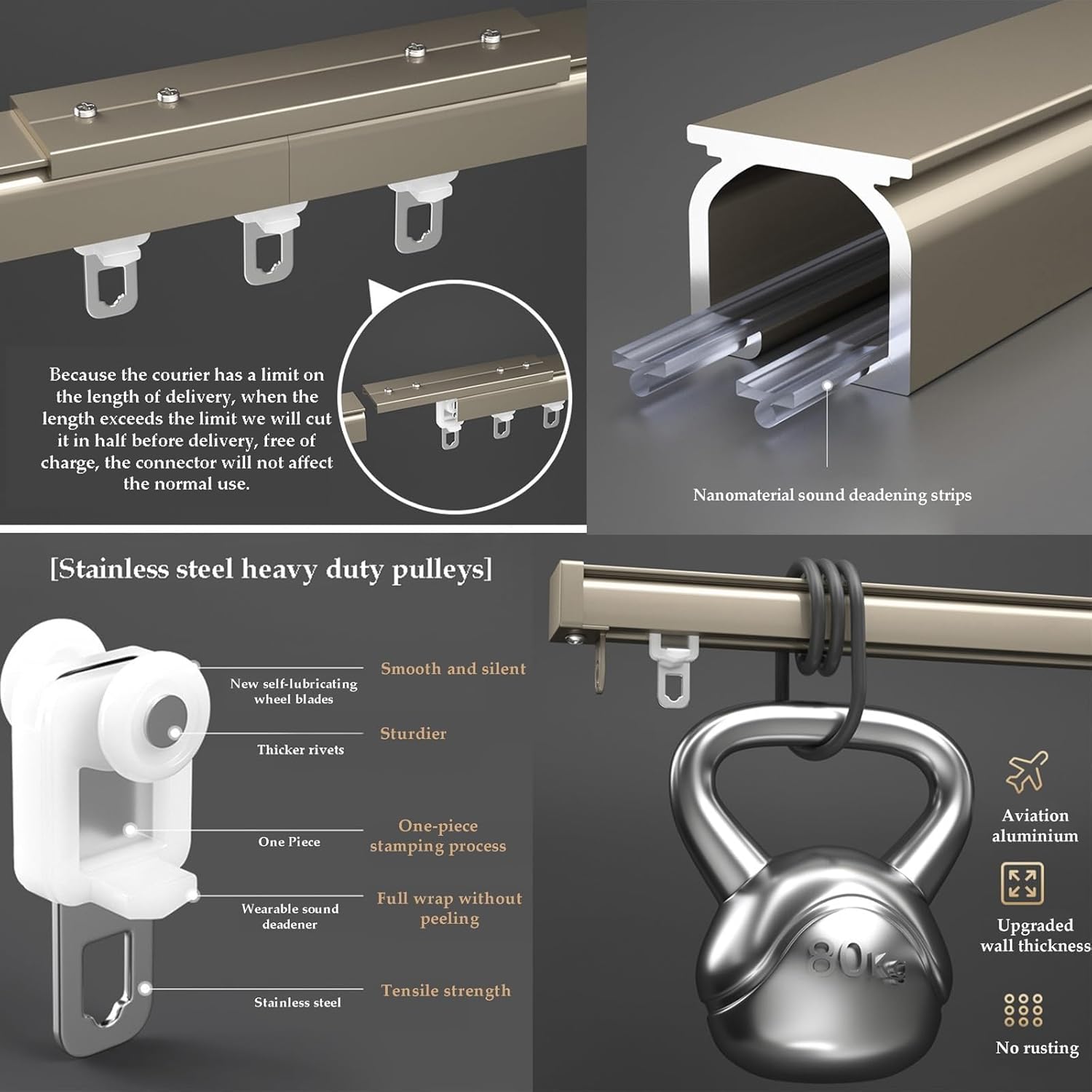 Because the courier has a limit on the length of delivery, when the length exceeds the limit we will cut it in half before delivery, free of charge, the connector will not affect the normal use.

Nanomaterial sound deadening strips

[Stainless steel heavy duty pulleys]

New self-lubricating wheel blades

Smooth and silent

Thicker rivets

Sturdier

One Piece

One-piece stamping process

Wearable sound deadener

Full wrap without peeling

Stainless steel

Tensile strength

80kg

Aviation aluminium

Upgraded wall thickness

No rusting