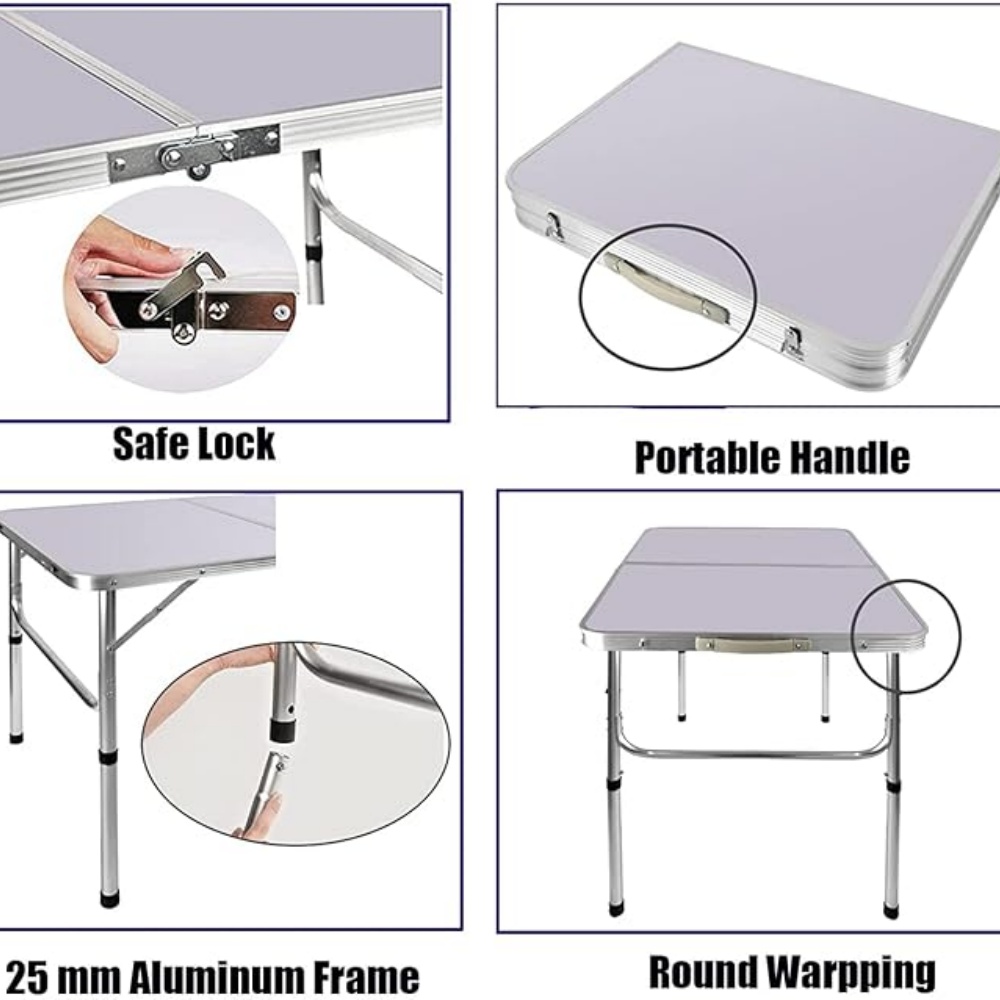 Safe Lock

Portable Handle

25 mm Aluminum Frame

Round Warpping