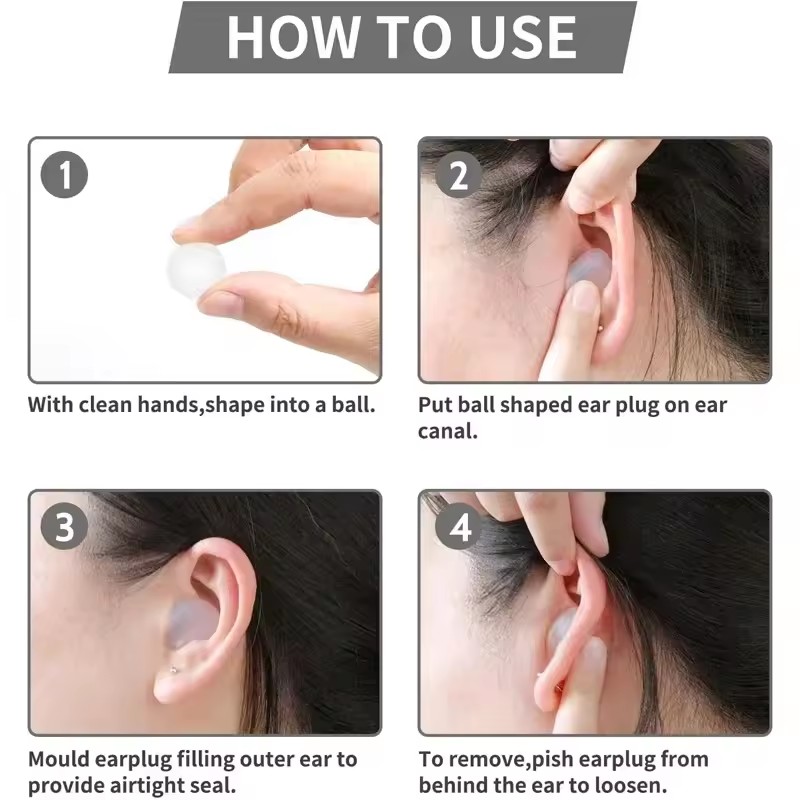 HOW TO USE

1

With clean hands,shape into a ball.

2

Put ball shaped ear plug on ear canal.

3

Mould earplug filling outer ear to provide airtight seal.

4

To remove,pish earplug from behind the ear to loosen.