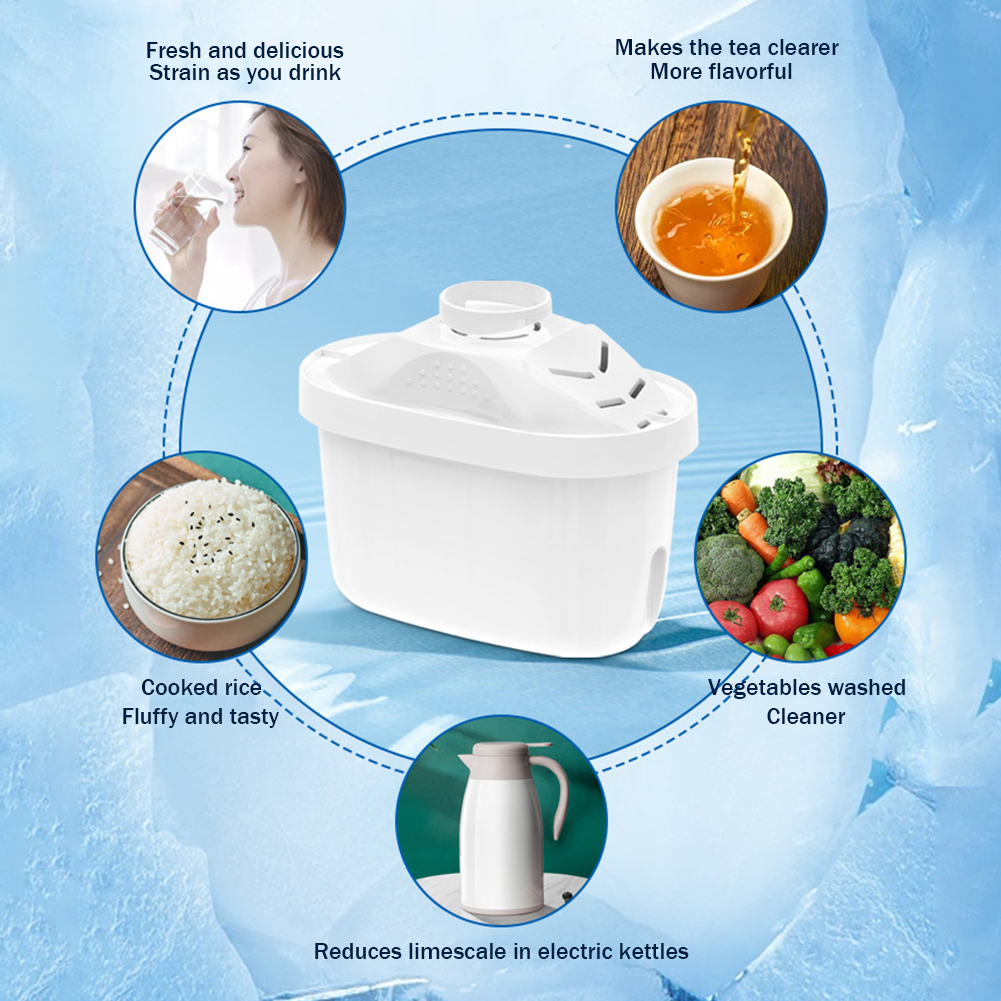 Fresh and delicious
Strain as you drink

Makes the tea clearer
More flavorful

Cooked rice
Fluffy and tasty

Vegetables washed
Cleaner

Reduces limescale in electric kettles