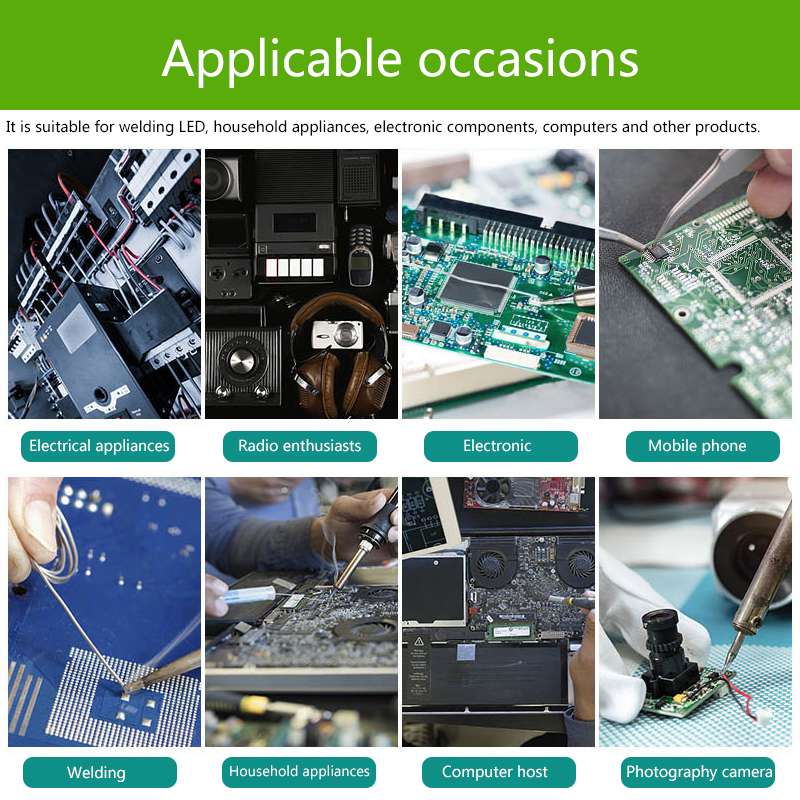 Applicable occasions

It is suitable for welding LED, household appliances, electronic components, computers and other products.

Electrical appliances

Radio enthusiasts

Electronic

Mobile phone

Welding

Household appliances

Computer host

Photography camera