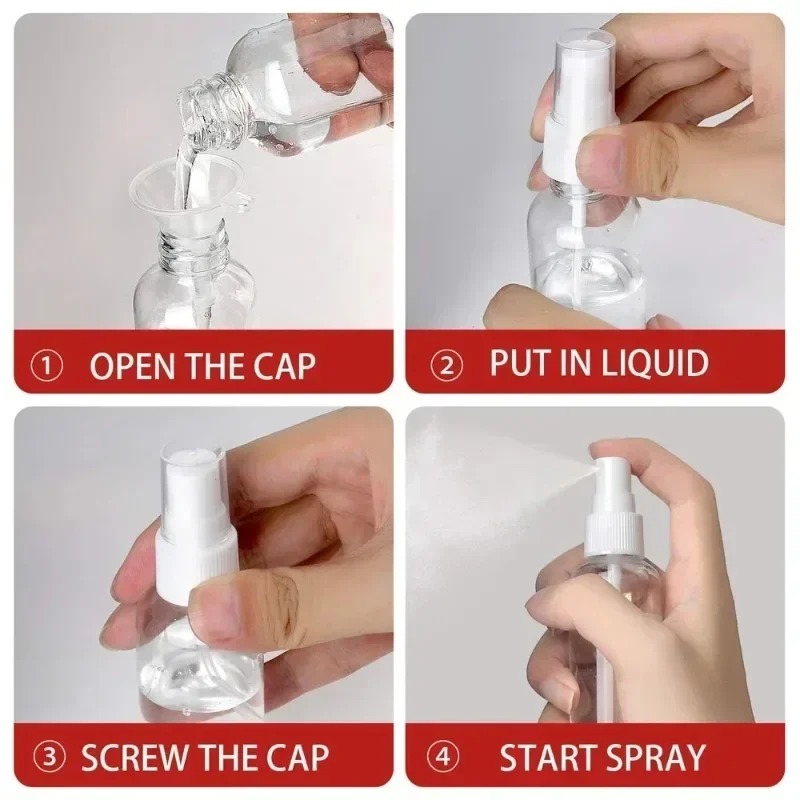 ① OPEN THE CAP

② PUT IN LIQUID

③ SCREW THE CAP

④ START SPRAY