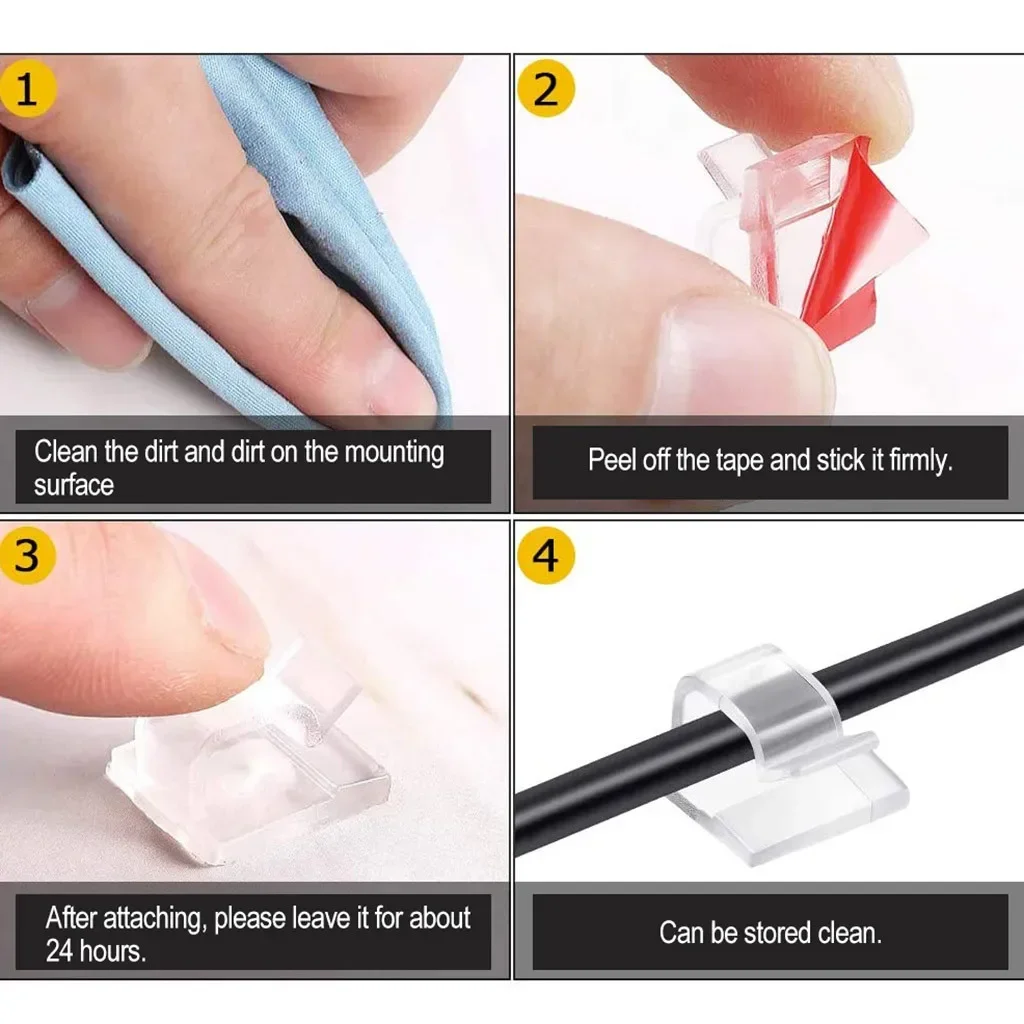 1

Clean the dirt and dirt on the mounting surface

2

Peel off the tape and stick it firmly.

3

After attaching, please leave it for about 24 hours.

4

Can be stored clean.