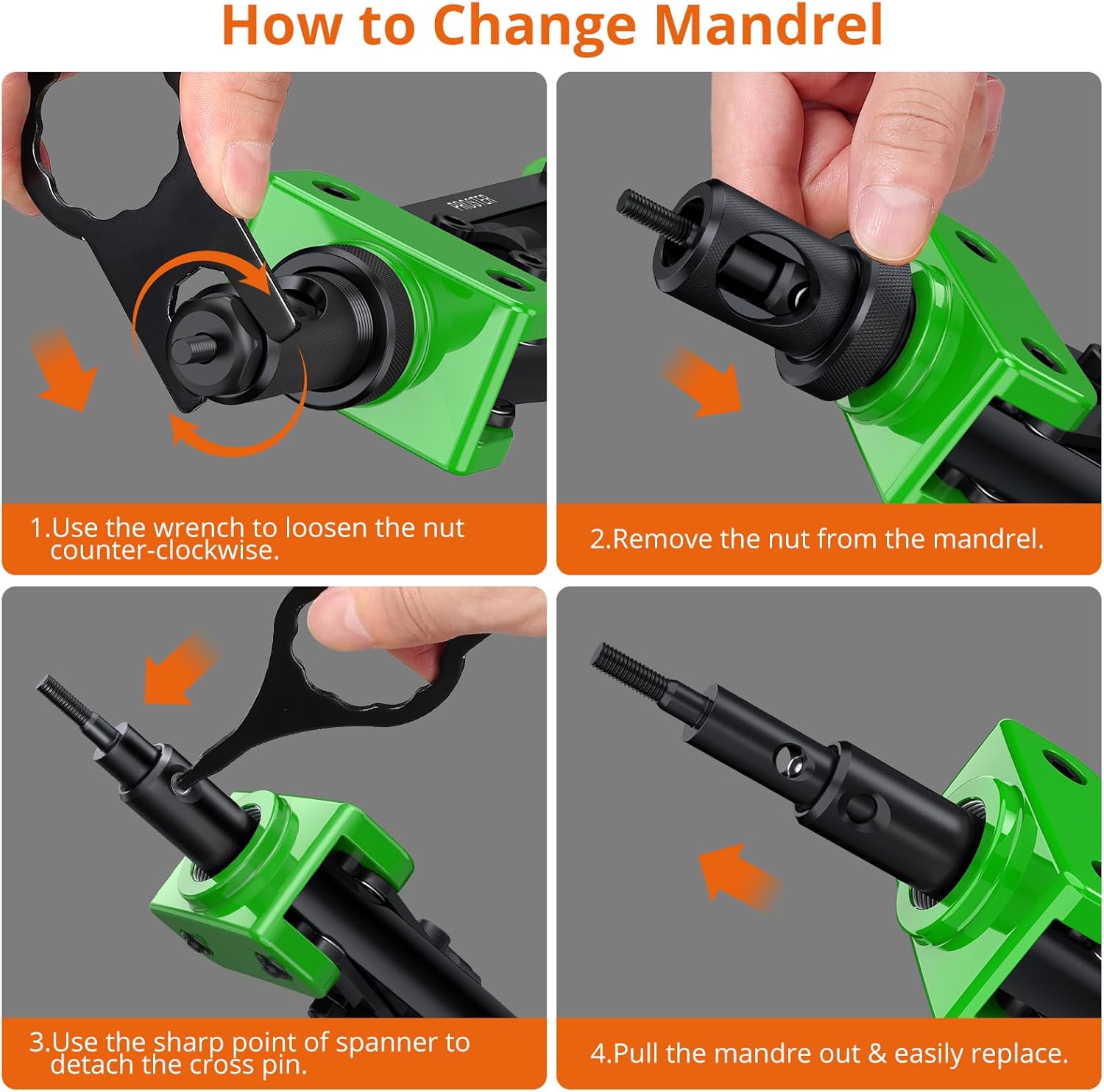 How to Change Mandrel

PROSTER

1.Use the wrench to loosen the nut counter-clockwise.

2.Remove the nut from the mandrel.

3.Use the sharp point of spanner to detach the cross pin.

4.Pull the mandre out & easily replace.