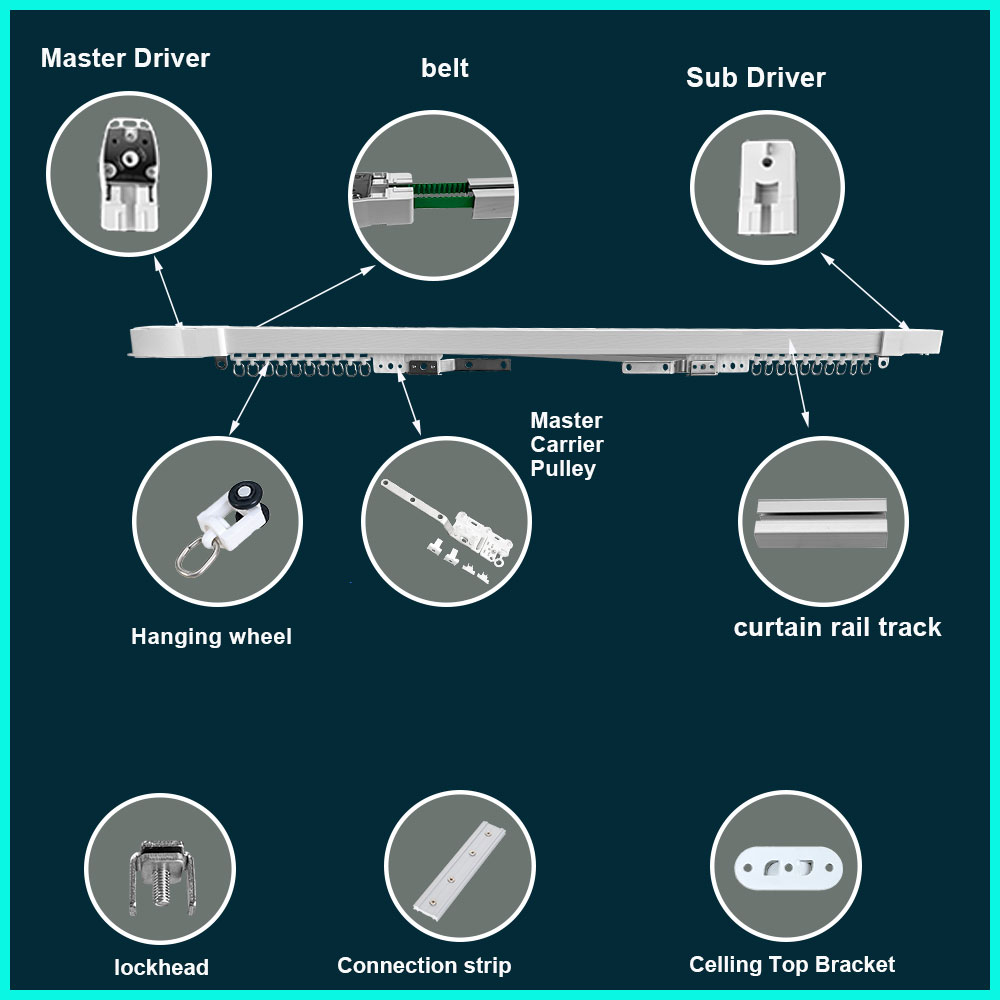 Master Driver

belt

Sub Driver

Master Carrier Pulley

Hanging wheel

curtain rail track

lockhead

Connection strip

Celling Top Bracket