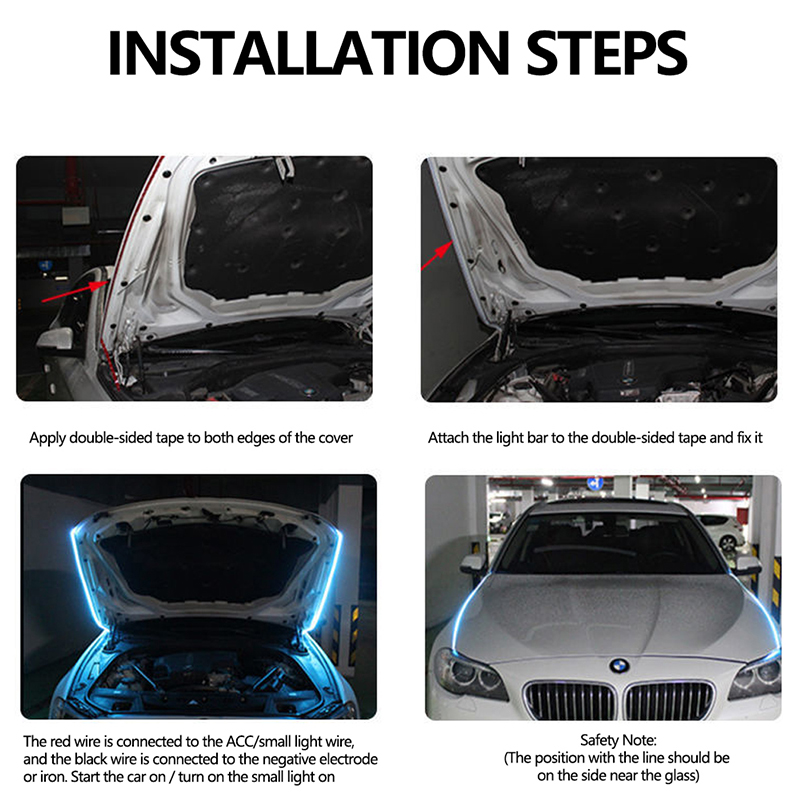 INSTALLATION STEPS

Apply double-sided tape to both edges of the cover

Attach the light bar to the double-sided tape and fix it

The red wire is connected to the ACC/small light wire, and the black wire is connected to the negative electrode or iron. Start the car on / turn on the small light on

Safety Note:
(The position with the line should be on the side near the glass)