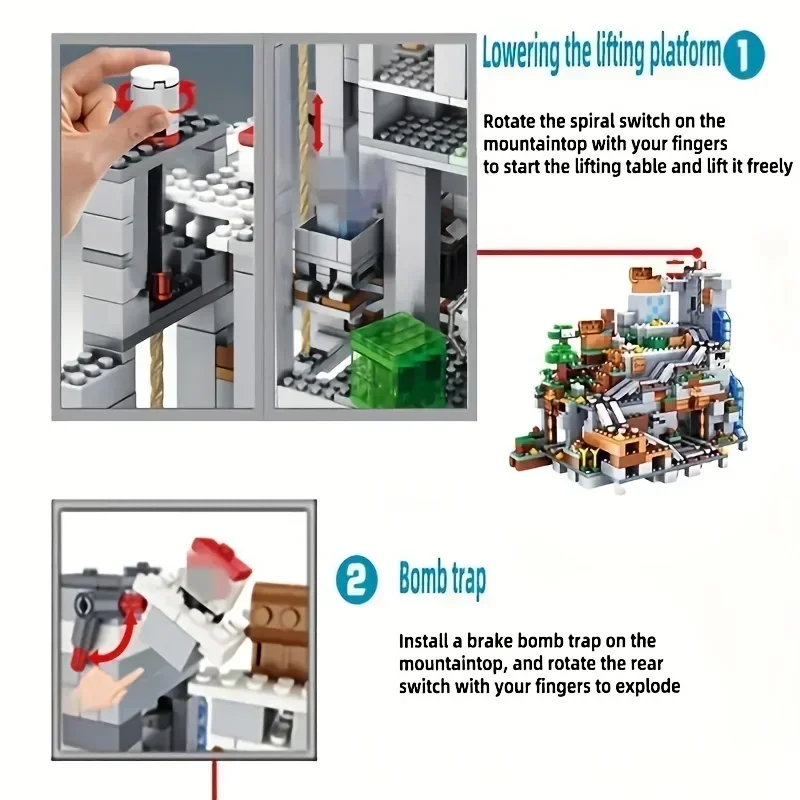 Lowering the lifting platform 1

Rotate the spiral switch on the mountaintop with your fingers to start the lifting table and lift it freely

2 Bomb trap

Install a brake bomb trap on the mountaintop, and rotate the rear switch with your fingers to explode