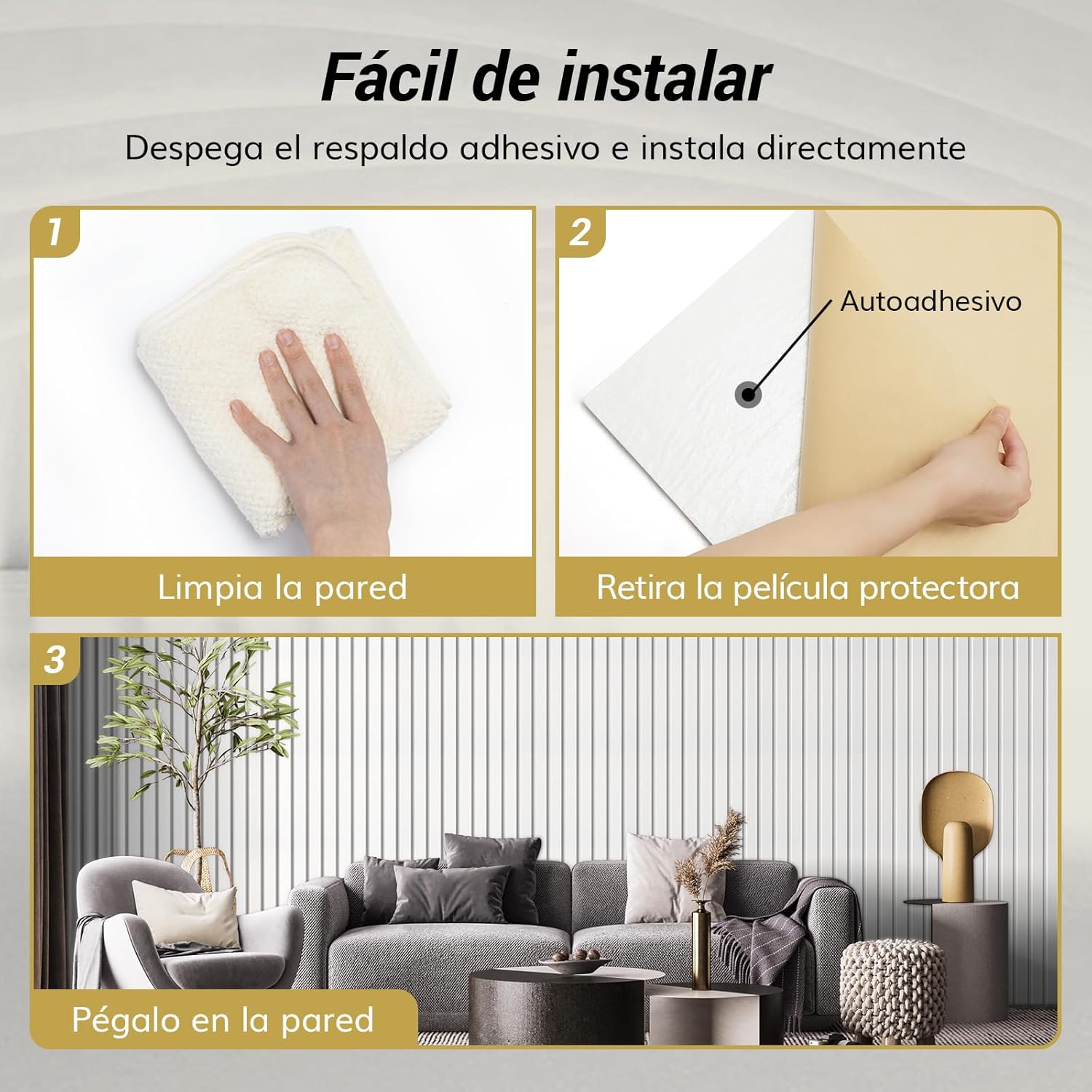 Fácil de instalar

Despega el respaldo adhesivo e instala directamente

1

Limpia la pared

2

Autoadhesivo

Retira la película protectora

3

Pégalo en la pared