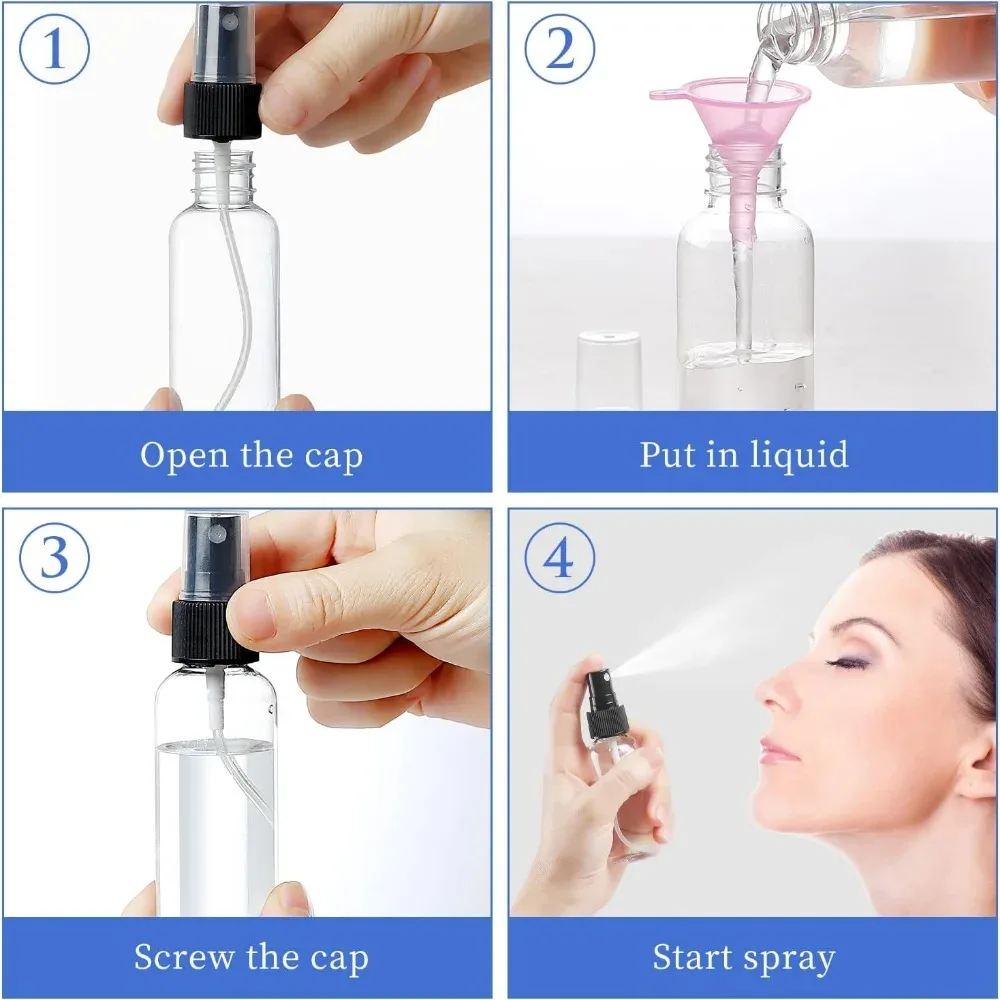 1
Open the cap

2
Put in liquid

3
Screw the cap

4
Start spray