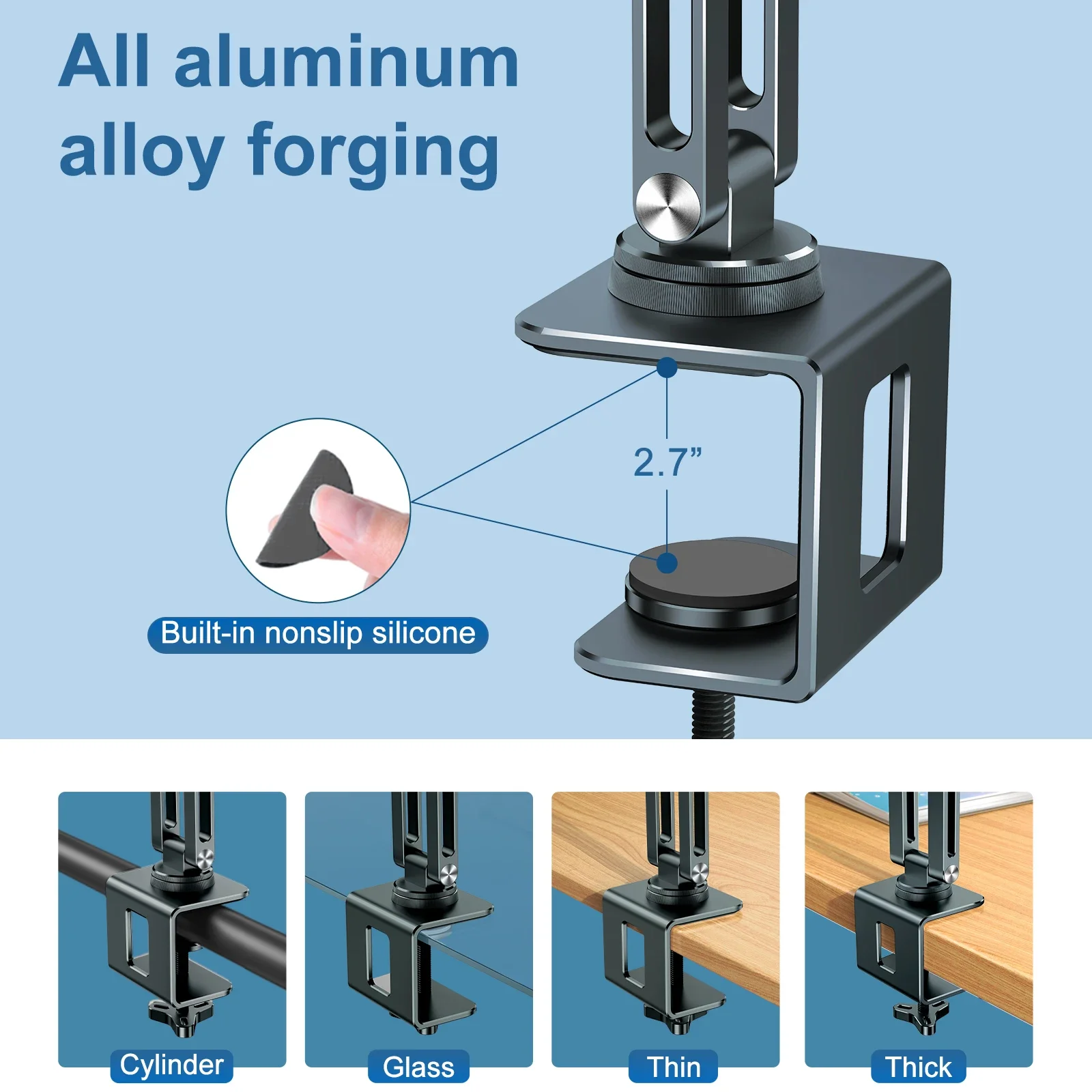 All aluminum alloy forging

2.7”

Built-in nonslip silicone

Cylinder

Glass

Thin

Thick