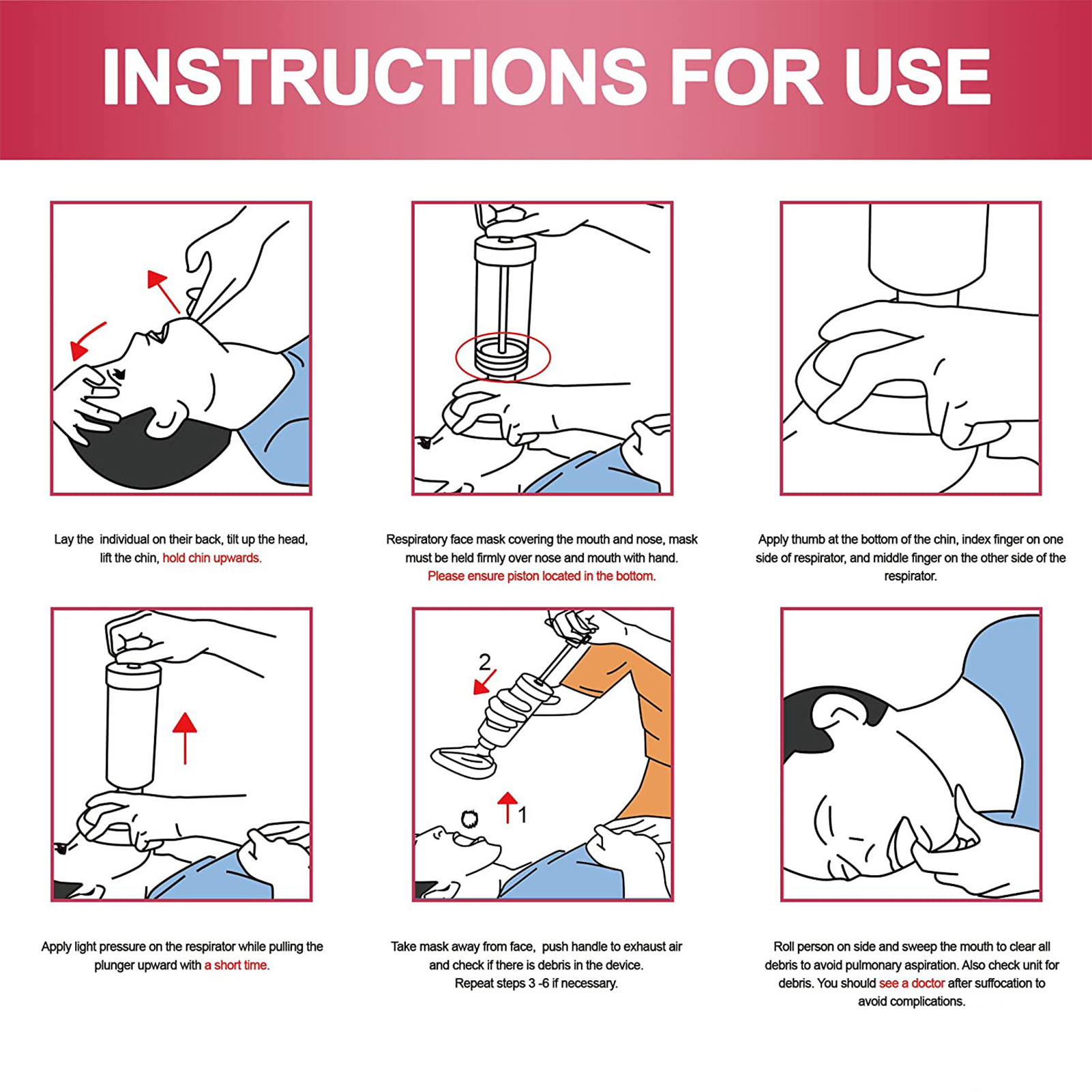 INSTRUCTIONS FOR USE

Lay the individual on their back, tilt up the head, lift the chin, hold chin upwards.

Respiratory face mask covering the mouth and nose, mask must be held firmly over nose and mouth with hand. Please ensure piston located in the bottom.

Apply thumb at the bottom of the chin, index finger on one side of respirator, and middle finger on the other side of the respirator.

2

1

Apply light pressure on the respirator while pulling the plunger upward with a short time.

Take mask away from face, push handle to exhaust air and check if there is debris in the device. Repeat steps 3 -6 if necessary.

Roll person on side and sweep the mouth to clear all debris to avoid pulmonary aspiration. Also check unit for debris. You should see a doctor after suffocation to avoid complications.