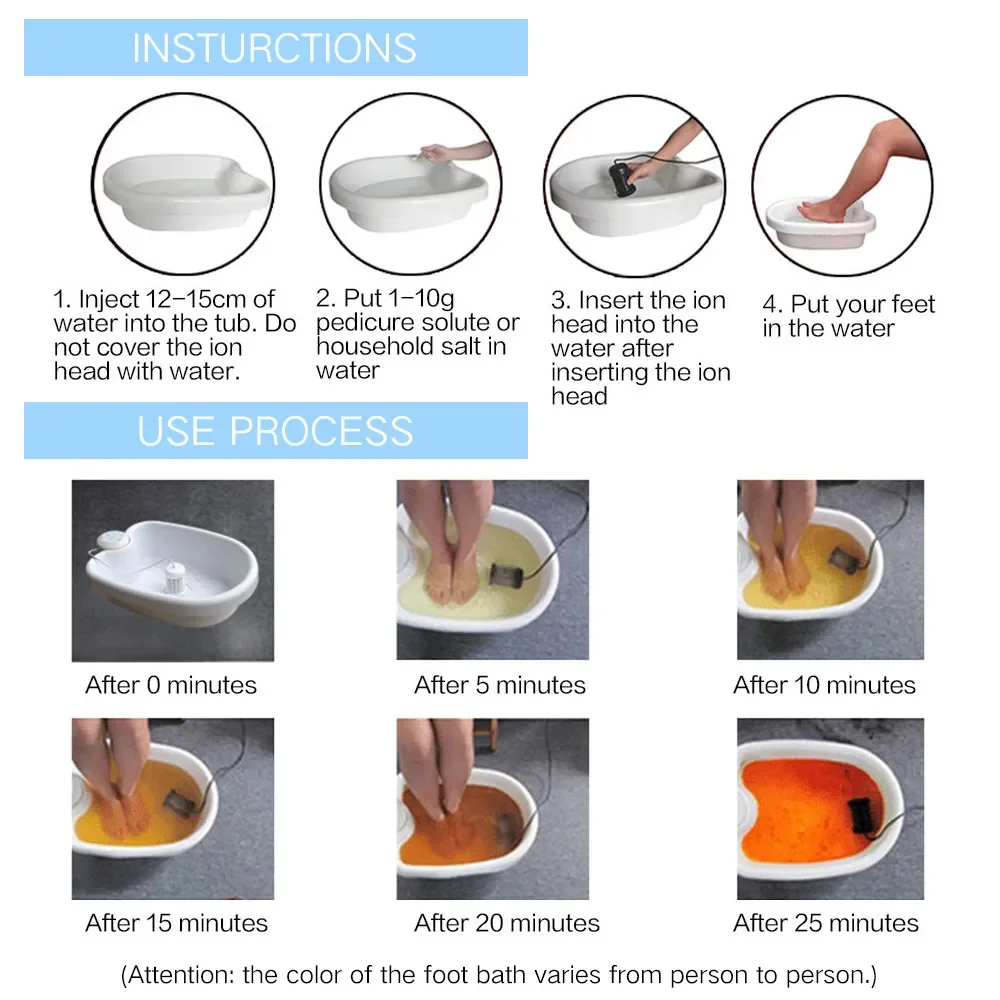 INSTURCTIONS

1. Inject 12–15cm of water into the tub. Do not cover the ion head with water.

2. Put 1–10g pedicure solute or household salt in water

3. Insert the ion head into the water after inserting the ion head

4. Put your feet in the water

USE PROCESS

After 0 minutes

After 5 minutes

After 10 minutes

After 15 minutes

After 20 minutes

After 25 minutes

(Attention: the color of the foot bath varies from person to person.)