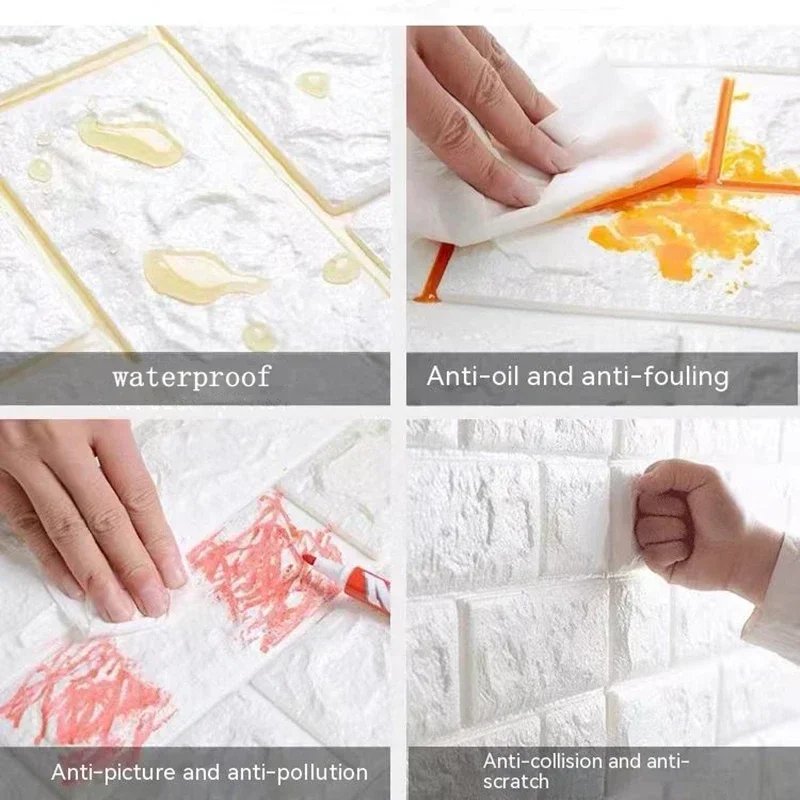 waterproof

Anti-oil and anti-fouling

Anti-picture and anti-pollution

Anti-collision and anti-scratch