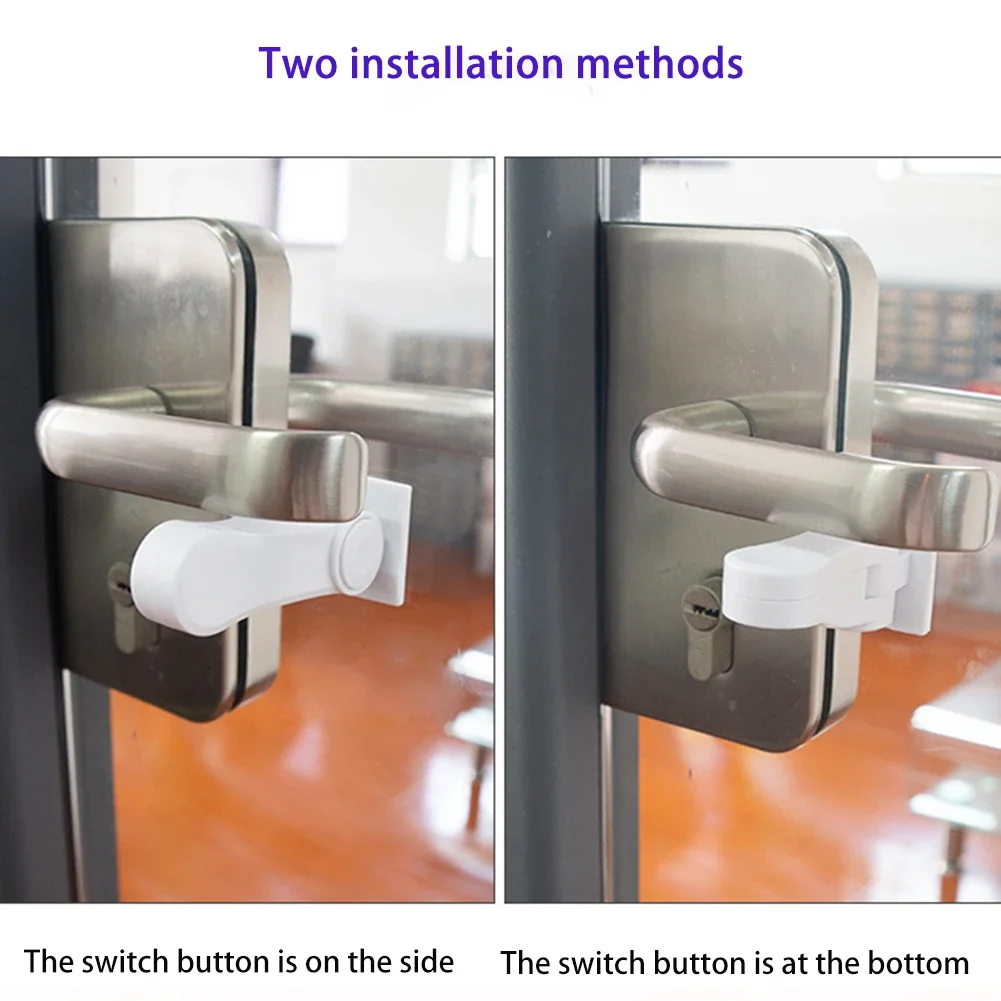 Two installation methods

The switch button is on the side

The switch button is at the bottom