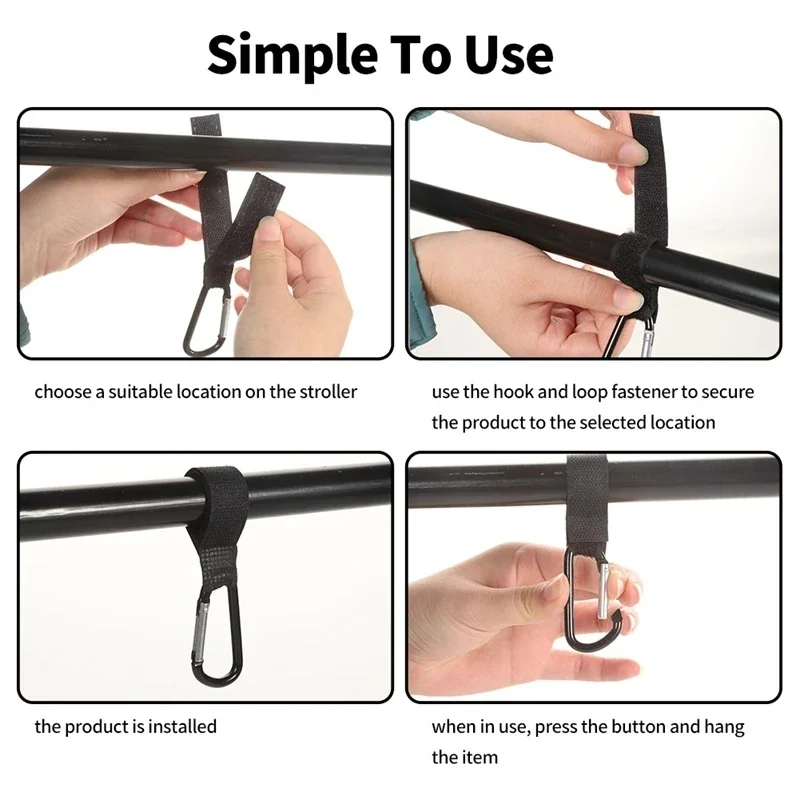 Simple To Use

choose a suitable location on the stroller

use the hook and loop fastener to secure the product to the selected location

the product is installed

when in use, press the button and hang the item