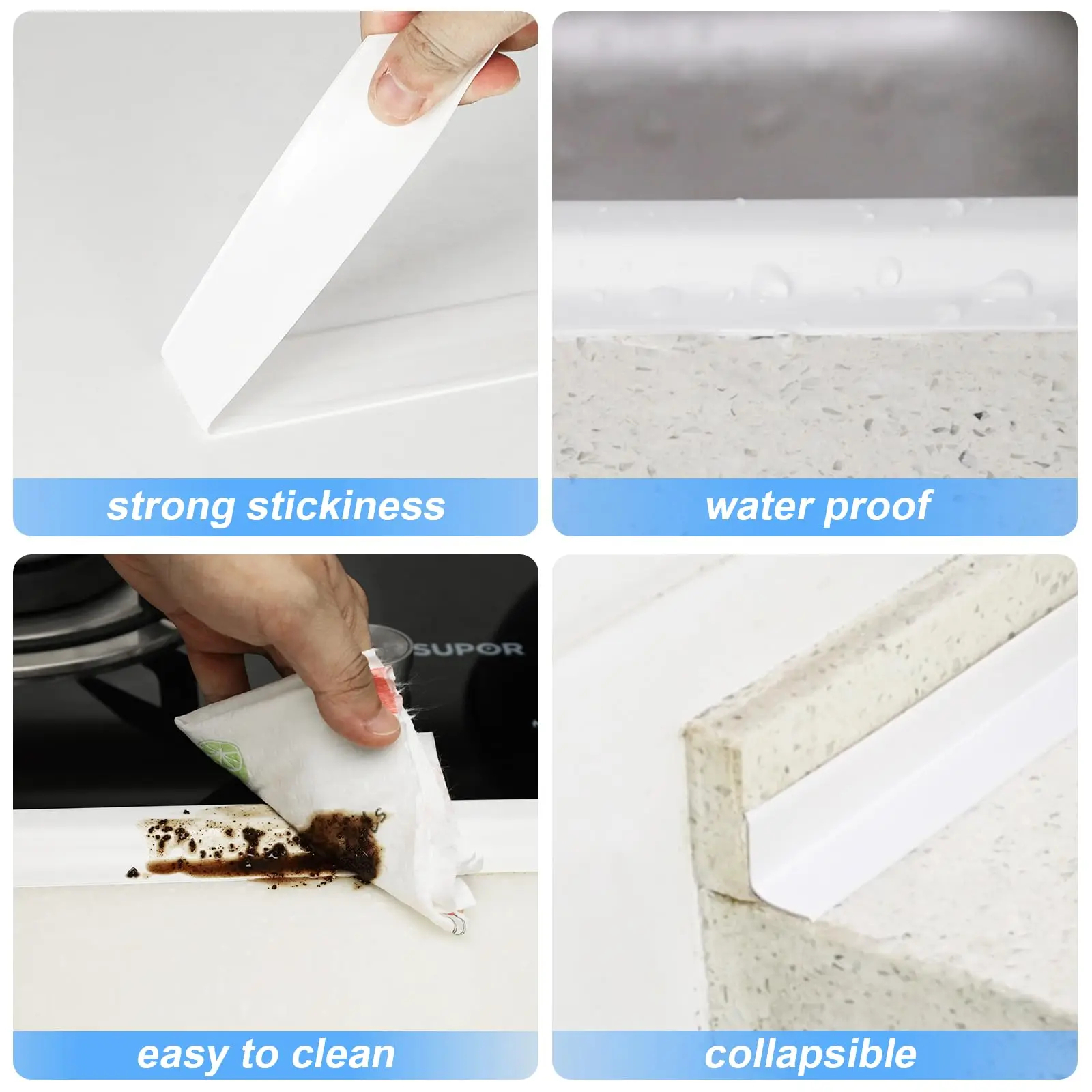 strong stickiness

water proof

SUPOR

easy to clean

collapsible