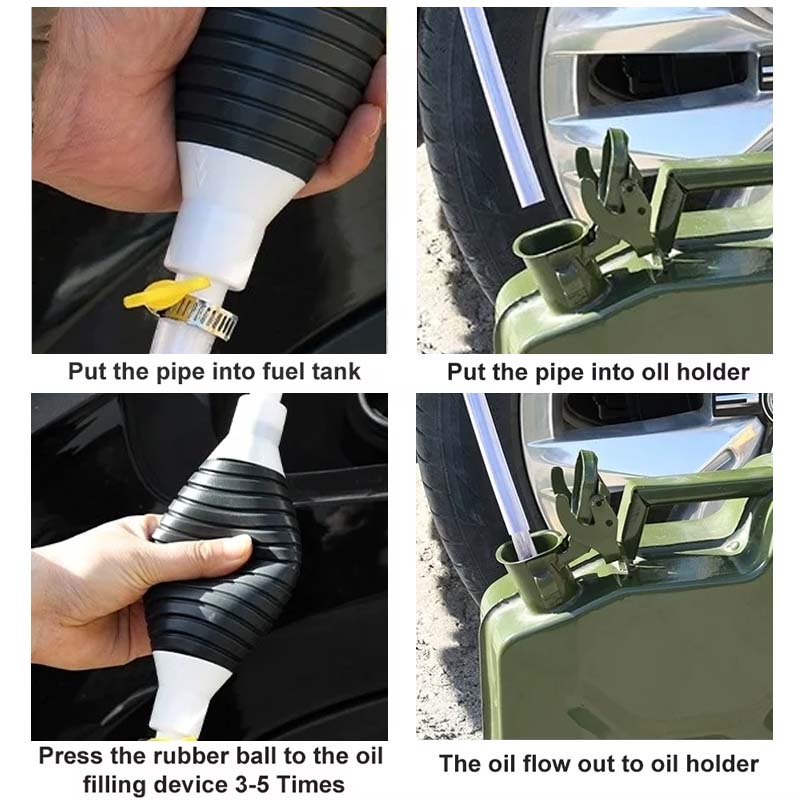 Put the pipe into fuel tank

Put the pipe into oil holder

Press the rubber ball to the oil filling device 3-5 Times

The oil flow out to oil holder