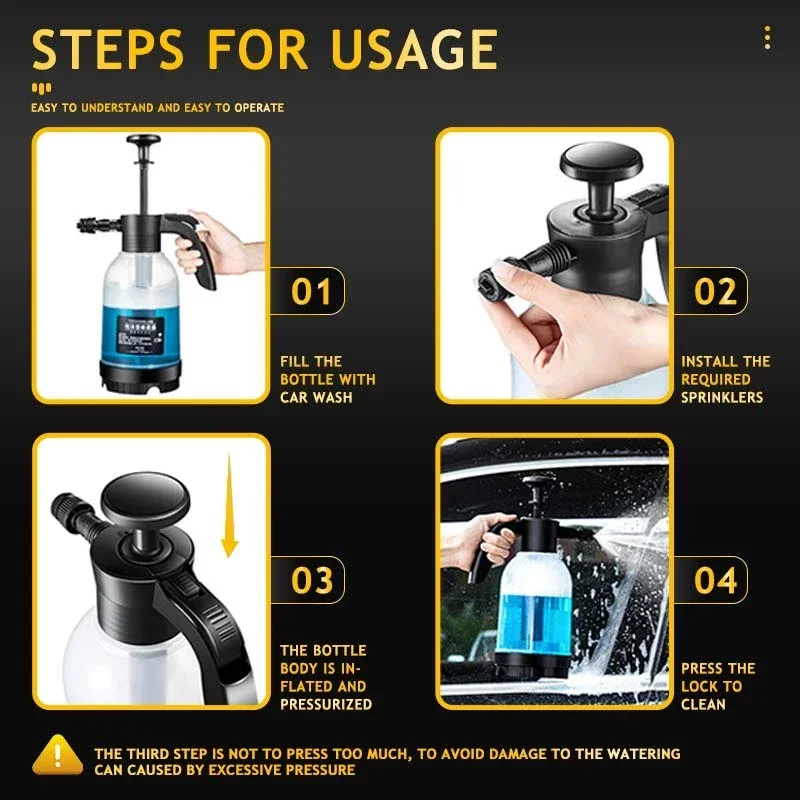 STEPS FOR USAGE

EASY TO UNDERSTAND AND EASY TO OPERATE

01

FILL THE BOTTLE WITH CAR WASH

02

INSTALL THE REQUIRED SPRINKLERS

03

THE BOTTLE BODY IS INFLATED AND PRESSURIZED

04

PRESS THE LOCK TO CLEAN

THE THIRD STEP IS NOT TO PRESS TOO MUCH, TO AVOID DAMAGE TO THE WATERING CAN CAUSED BY EXCESSIVE PRESSURE