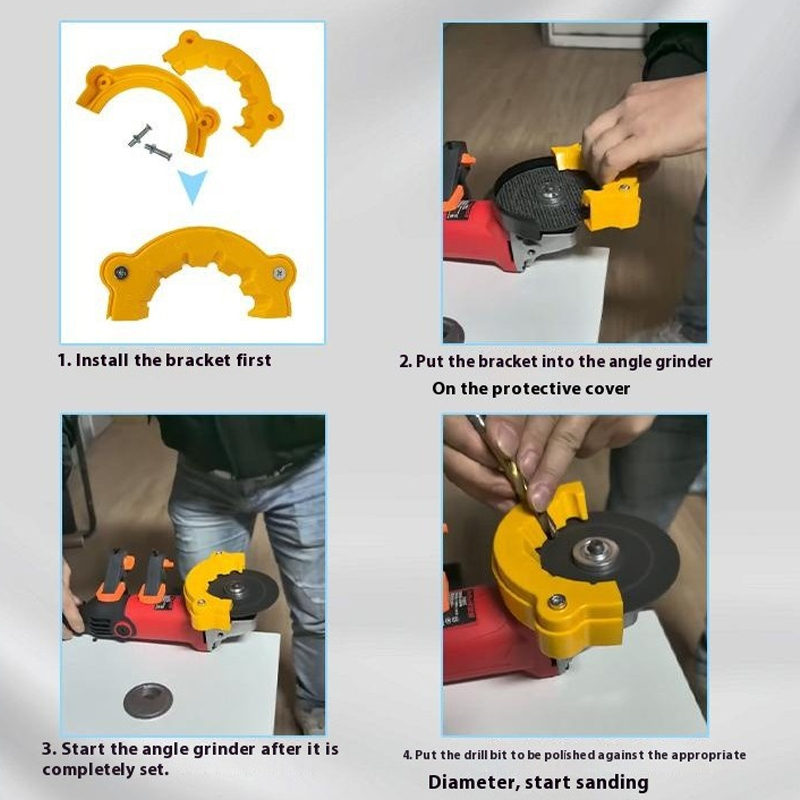 1. Install the bracket first

2. Put the bracket into the angle grinder
On the protective cover

3. Start the angle grinder after it is completely set.

4. Put the drill bit to be polished against the appropriate
Diameter, start sanding