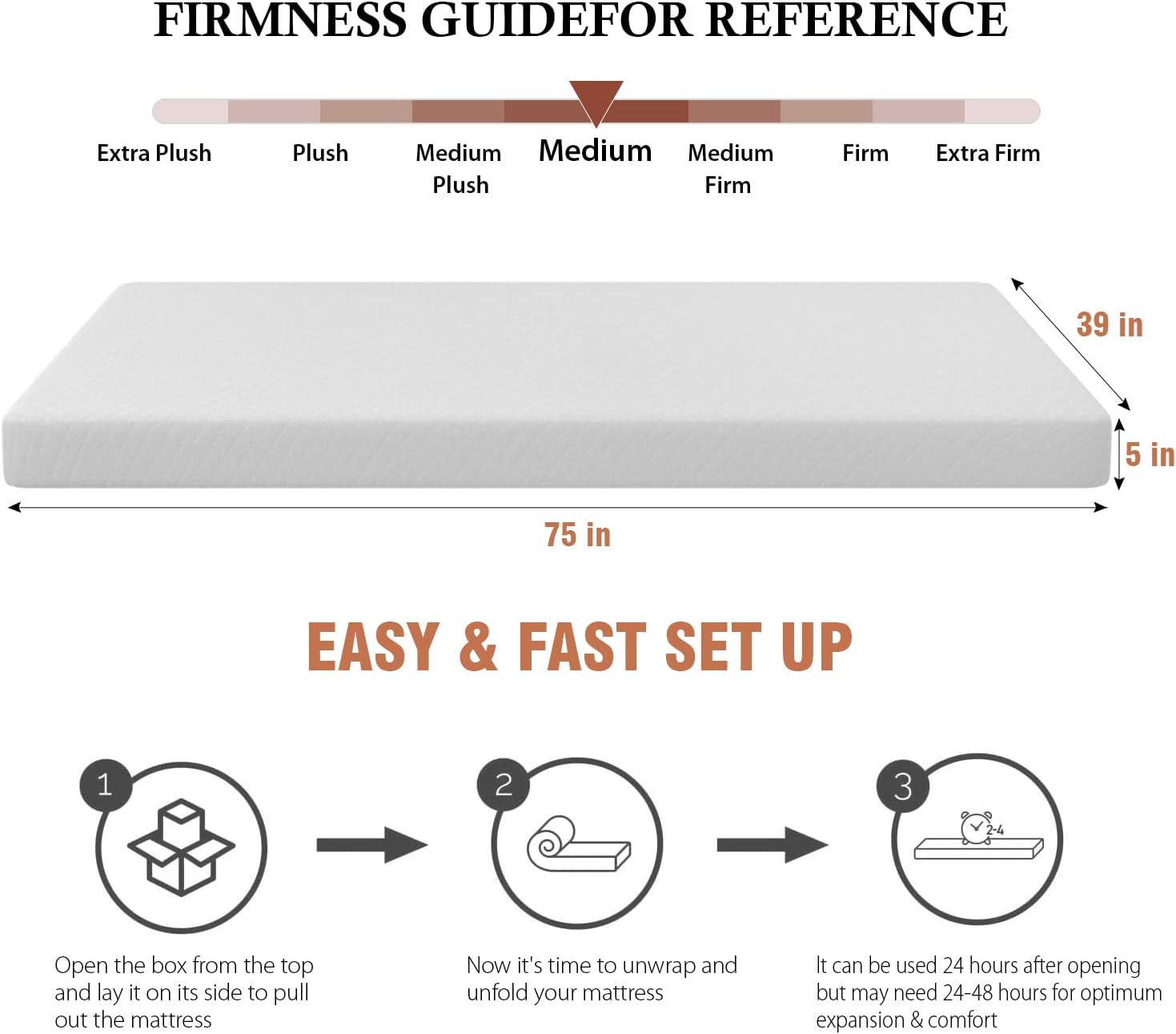 FIRMNESS GUIDEFOR REFERENCE

Extra Plush

Plush

Medium Plush

Medium

Medium Firm

Firm

Extra Firm

39 in

5 in

75 in

EASY & FAST SET UP

1

2

3

2-4

Open the box from the top and lay it on its side to pull out the mattress

Now it's time to unwrap and unfold your mattress

It can be used 24 hours after opening but may need 24-48 hours for optimum expansion & comfort