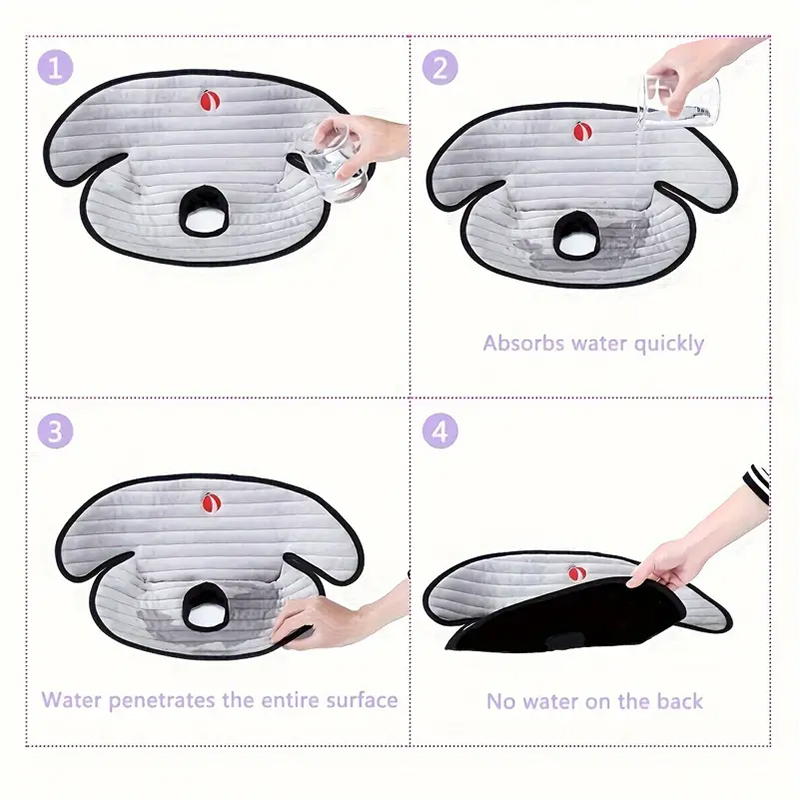 1

2

Absorbs water quickly

3

Water penetrates the entire surface

4

No water on the back