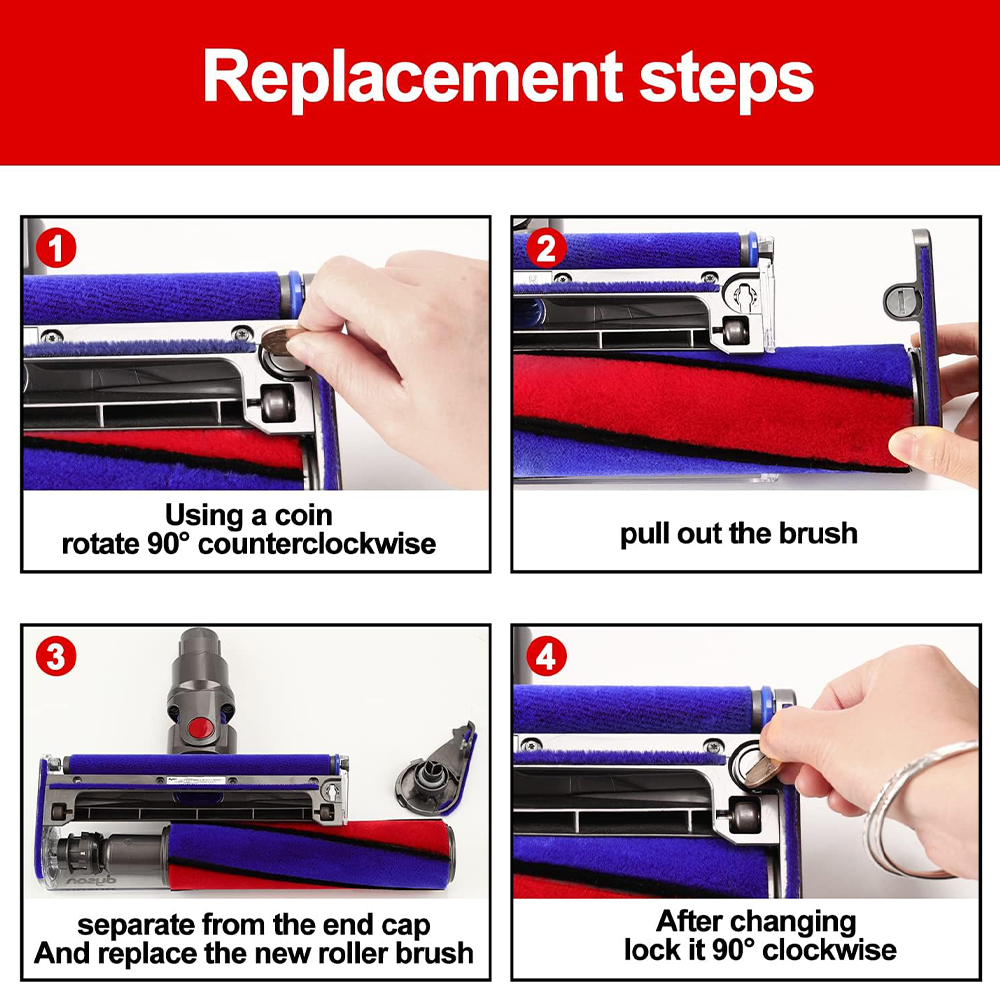 Replacement steps

1

Using a coin
rotate 90° counterclockwise

2

pull out the brush

3

dyson

separate from the end cap
And replace the new roller brush

4

After changing
lock it 90° clockwise