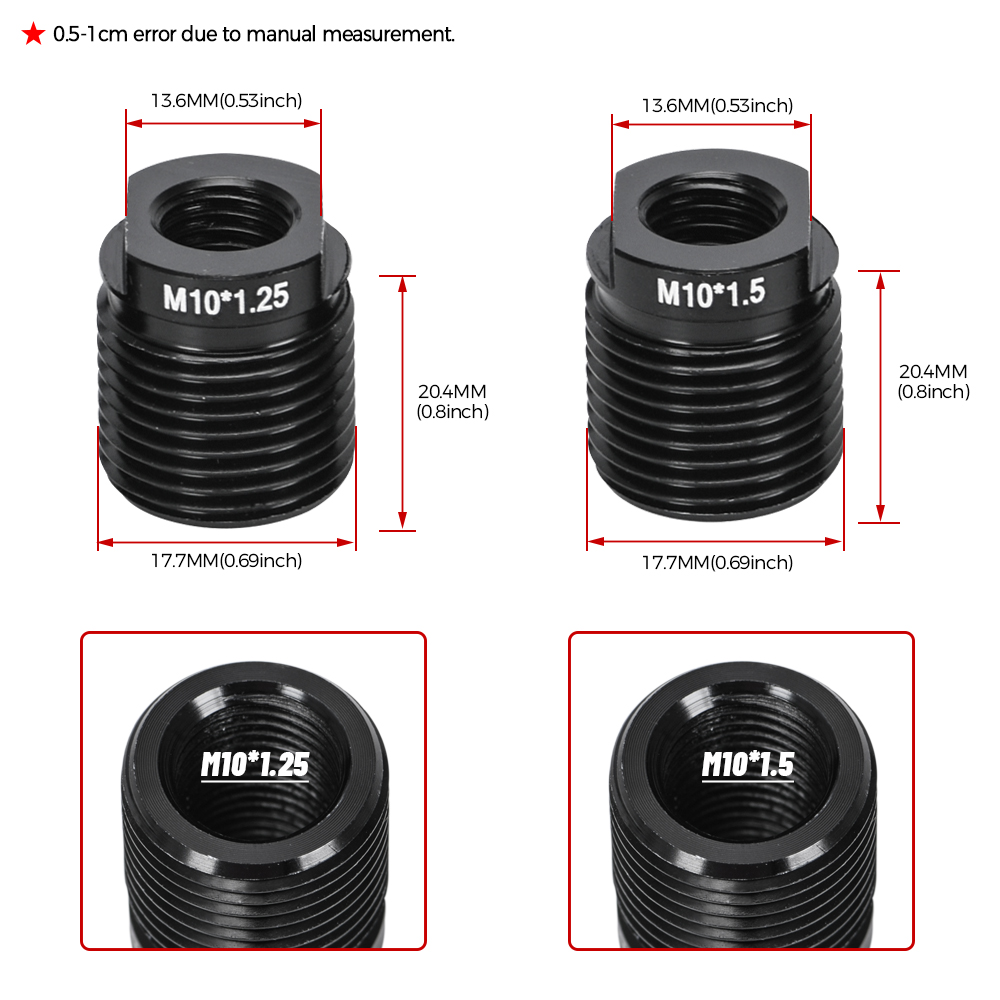 ★ 0.5-1cm error due to manual measurement.

13.6MM(0.53inch)

M10*1.25

20.4MM (0.8inch)

17.7MM(0.69inch)

13.6MM(0.53inch)

M10*1.5

20.4MM (0.8inch)

17.7MM(0.69inch)

M10*1.25

M10*1.5