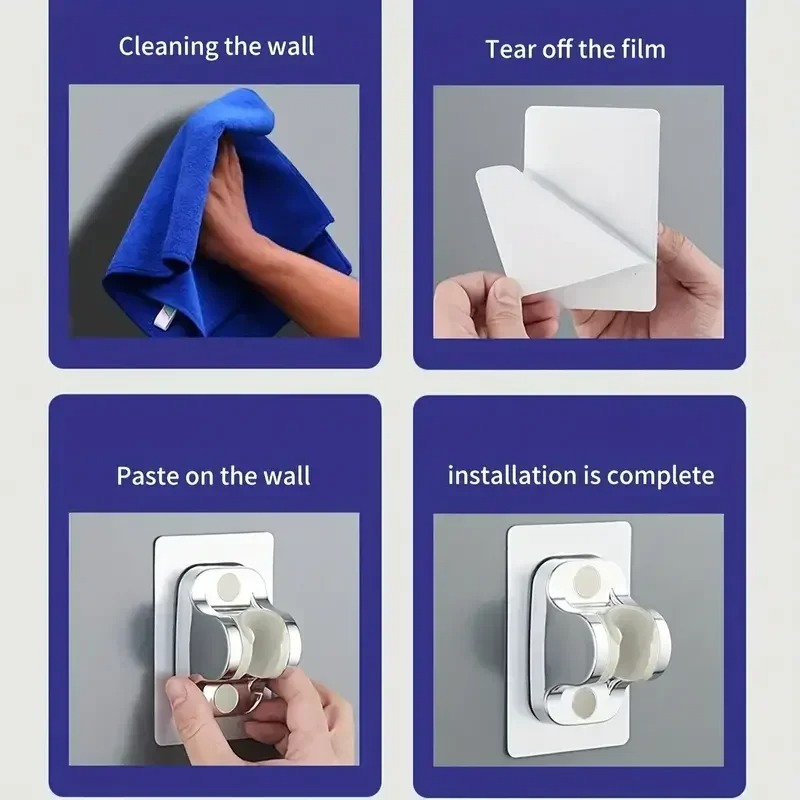 Cleaning the wall

Tear off the film

Paste on the wall

installation is complete