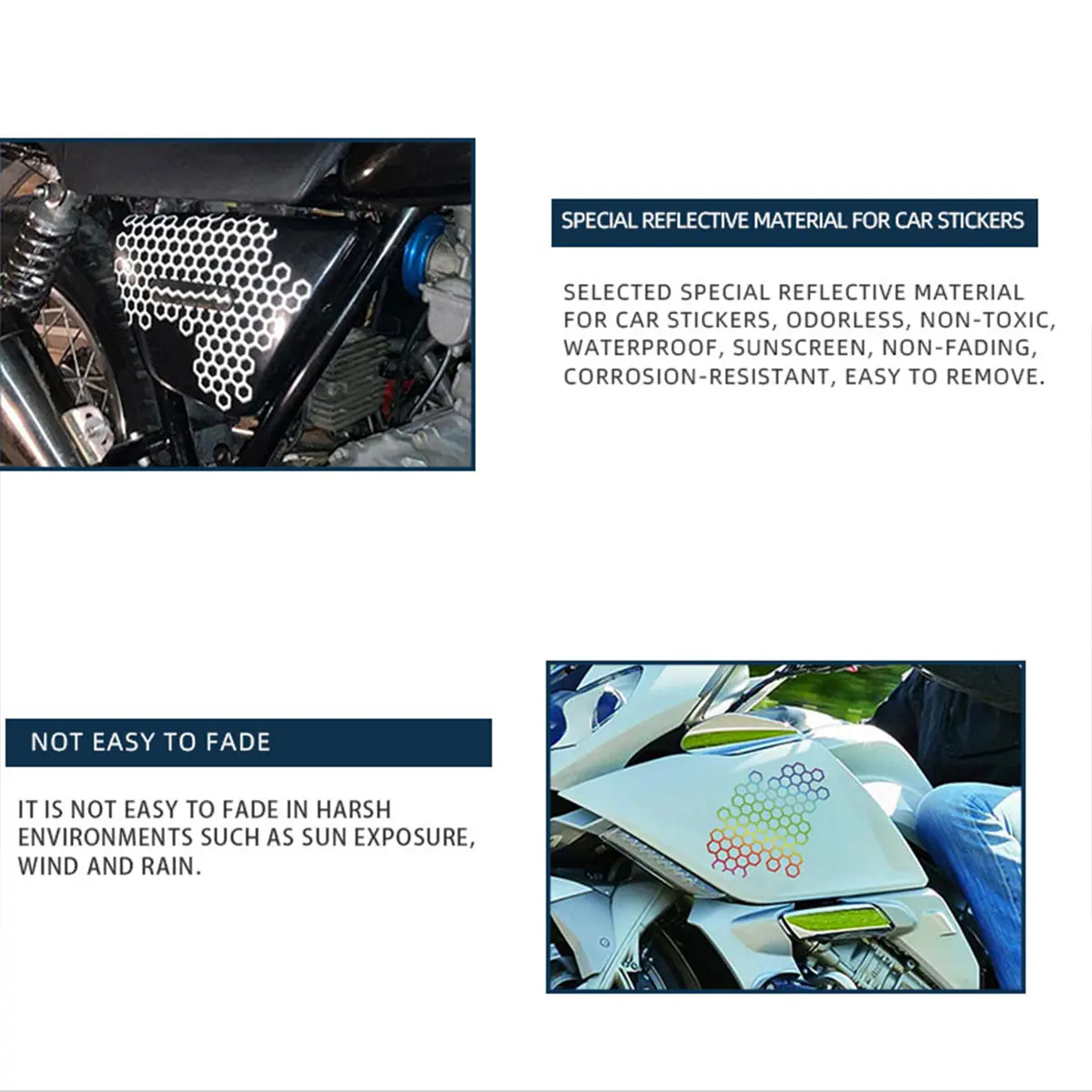 SPECIAL REFLECTIVE MATERIAL FOR CAR STICKERS

SELECTED SPECIAL REFLECTIVE MATERIAL FOR CAR STICKERS, ODORLESS, NON-TOXIC, WATERPROOF, SUNSCREEN, NON-FADING, CORROSION-RESISTANT, EASY TO REMOVE.

NOT EASY TO FADE

IT IS NOT EASY TO FADE IN HARSH ENVIRONMENTS SUCH AS SUN EXPOSURE, WIND AND RAIN.