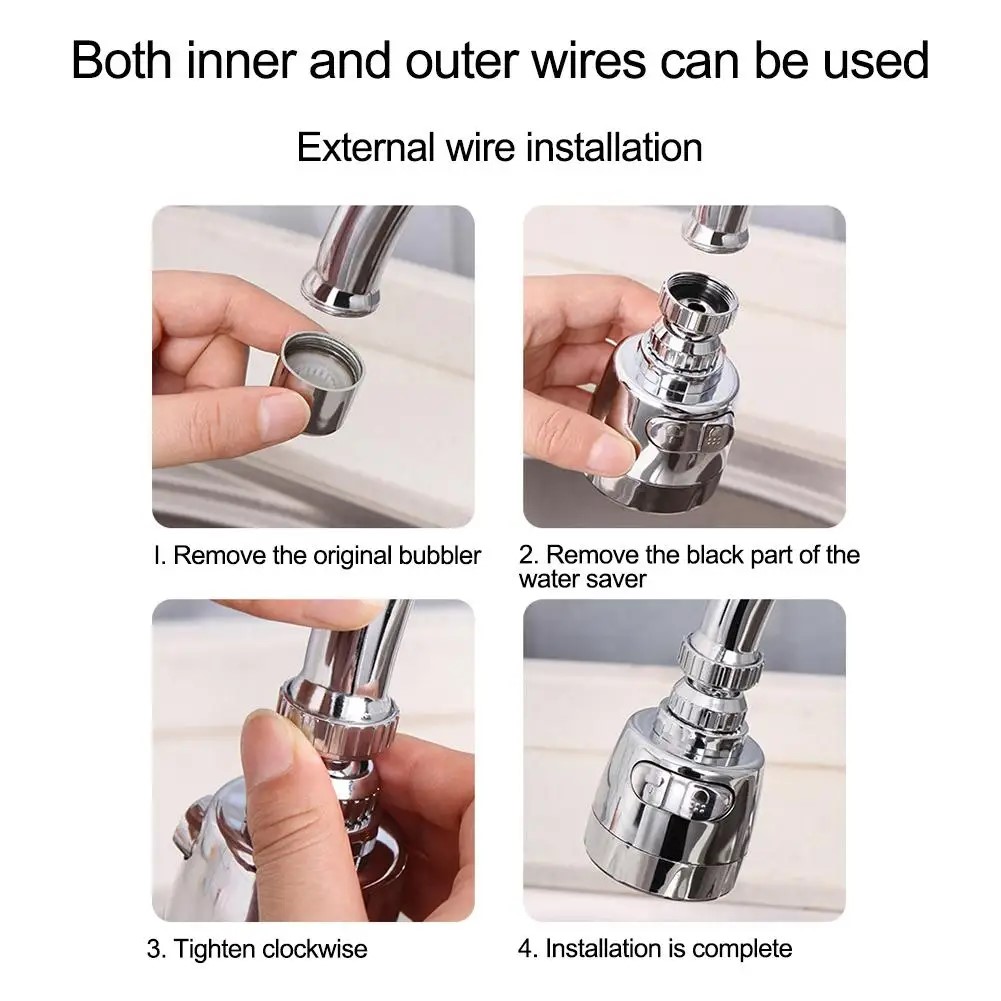 Both inner and outer wires can be used

External wire installation

I. Remove the original bubbler

2. Remove the black part of the water saver

3. Tighten clockwise

4. Installation is complete