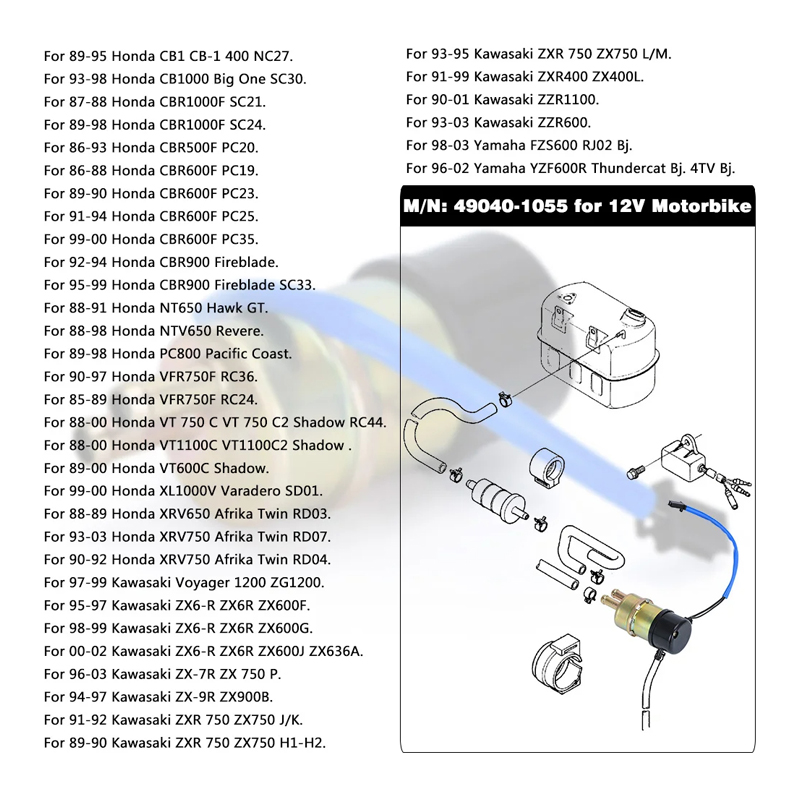 For 89-95 Honda CB1 CB-1 400 NC27.
For 93-98 Honda CB1000 Big One SC30.
For 87-88 Honda CBR1000F SC21.
For 89-98 Honda CBR1000F SC24.
For 86-93 Honda CBR500F PC20.
For 86-88 Honda CBR600F PC19.
For 89-90 Honda CBR600F PC23.
For 91-94 Honda CBR600F PC25.
For 99-00 Honda CBR600F PC35.
For 92-94 Honda CBR900 Fireblade.
For 95-99 Honda CBR900 Fireblade SC33.
For 88-91 Honda NT650 Hawk GT.
For 88-98 Honda NTV650 Revere.
For 89-98 Honda PC800 Pacific Coast.
For 90-97 Honda VFR750F RC36.
For 85-89 Honda VFR750F RC24.
For 88-00 Honda VT 750 C VT 750 C2 Shadow RC44.
For 88-00 Honda VT1100C VT1100C2 Shadow .
For 89-00 Honda VT600C Shadow.
For 99-00 Honda XL1000V Varadero SD01.
For 88-89 Honda XRV650 Afrika Twin RD03.
For 93-03 Honda XRV750 Afrika Twin RD07.
For 90-92 Honda XRV750 Afrika Twin RD04.
For 97-99 Kawasaki Voyager 1200 ZG1200.
For 95-97 Kawasaki ZX6-R ZX6R ZX600F.
For 98-99 Kawasaki ZX6-R ZX6R ZX600G.
For 00-02 Kawasaki ZX6-R ZX6R ZX600J ZX636A.
For 96-03 Kawasaki ZX-7R ZX 750 P.
For 94-97 Kawasaki ZX-9R ZX900B.
For 91-92 Kawasaki ZXR 750 ZX750 J/K.
For 89-90 Kawasaki ZXR 750 ZX750 H1-H2.

For 93-95 Kawasaki ZXR 750 ZX750 L/M.
For 91-99 Kawasaki ZXR400 ZX400L.
For 90-01 Kawasaki ZZR1100.
For 93-03 Kawasaki ZZR600.
For 98-03 Yamaha FZS600 RJ02 Bj.
For 96-02 Yamaha YZF600R Thundercat Bj. 4TV Bj.

M/N: 49040-1055 for 12V Motorbike