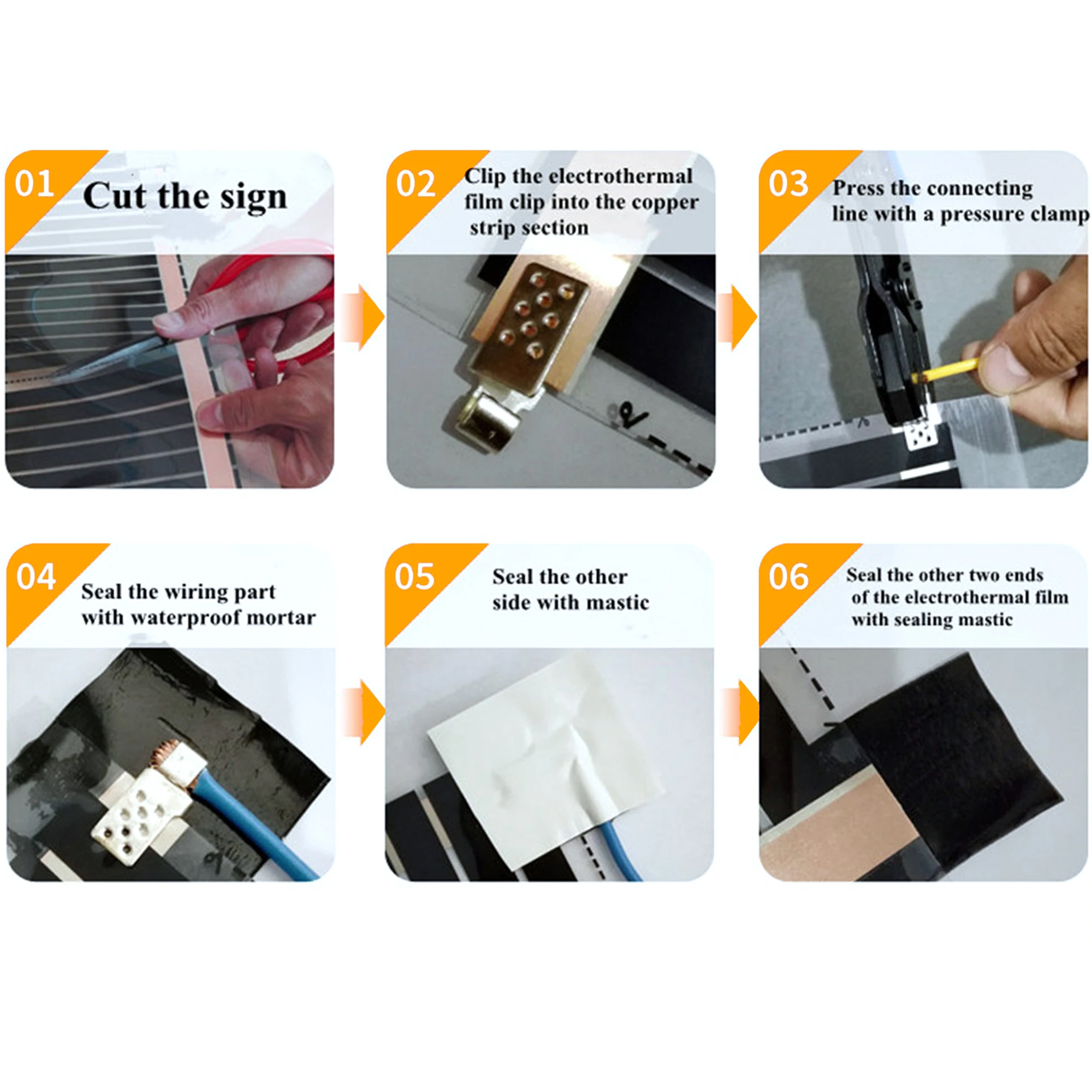 01 Cut the sign

02 Clip the electrothermal film clip into the copper strip section

03 Press the connecting line with a pressure clamp

04 Seal the wiring part with waterproof mortar

05 Seal the other side with mastic

06 Seal the other two ends of the electrothermal film with sealing mastic