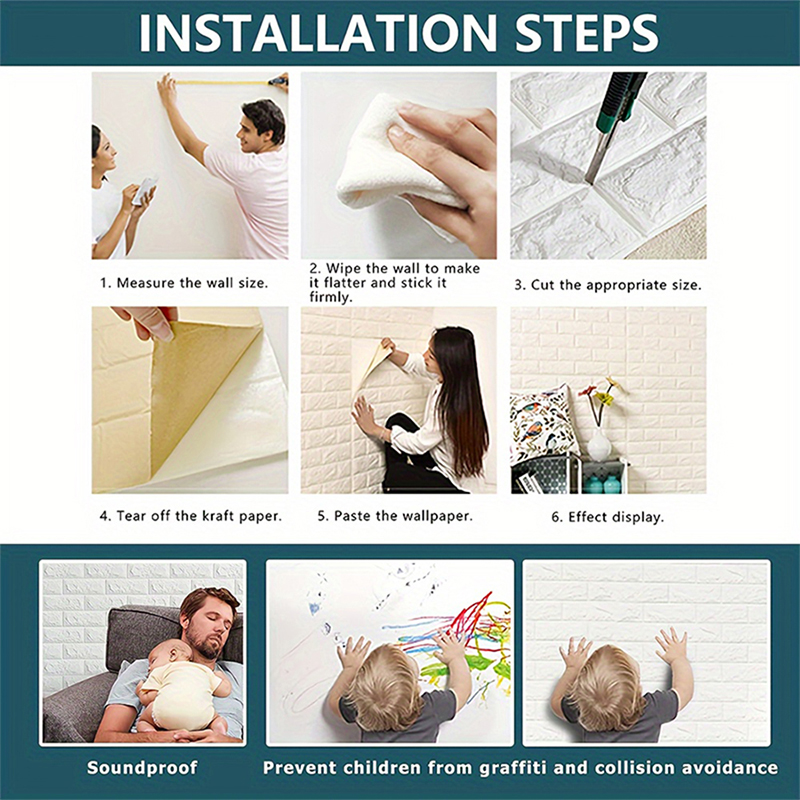 INSTALLATION STEPS

1. Measure the wall size.

2. Wipe the wall to make it flatter and stick it firmly.

3. Cut the appropriate size.

4. Tear off the kraft paper.

5. Paste the wallpaper.

6. Effect display.

Soundproof

Prevent children from graffiti and collision avoidance