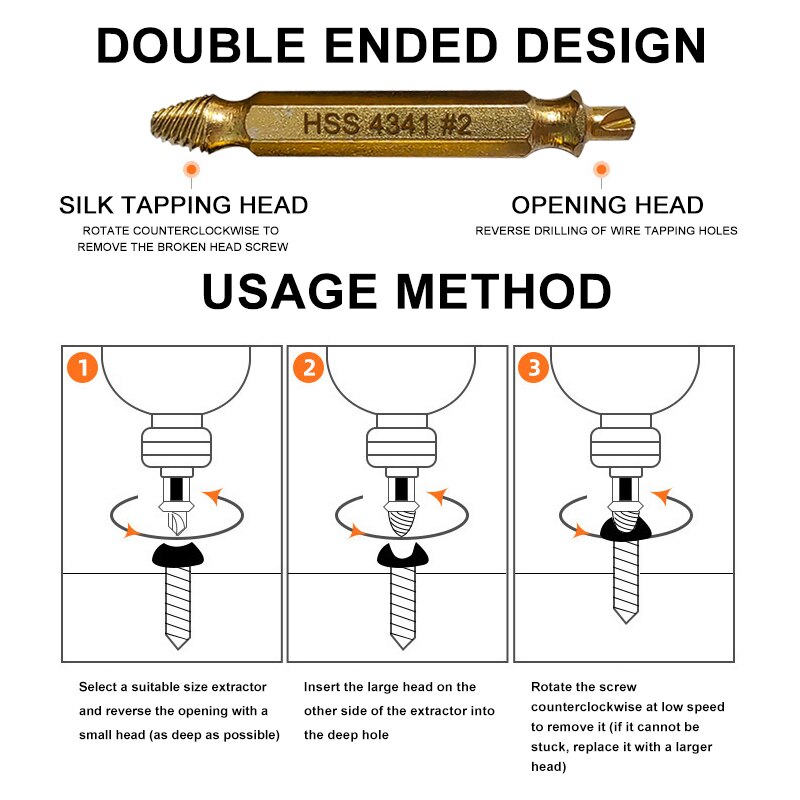 DOUBLE ENDED DESIGN

HSS 4341 #2

SILK TAPPING HEAD

ROTATE COUNTERCLOCKWISE TO REMOVE THE BROKEN HEAD SCREW

OPENING HEAD

REVERSE DRILLING OF WIRE TAPPING HOLES

USAGE METHOD

1

2

3

Select a suitable size extractor and reverse the opening with a small head (as deep as possible)

Insert the large head on the other side of the extractor into the deep hole

Rotate the screw counterclockwise at low speed to remove it (if it cannot be stuck, replace it with a larger head)