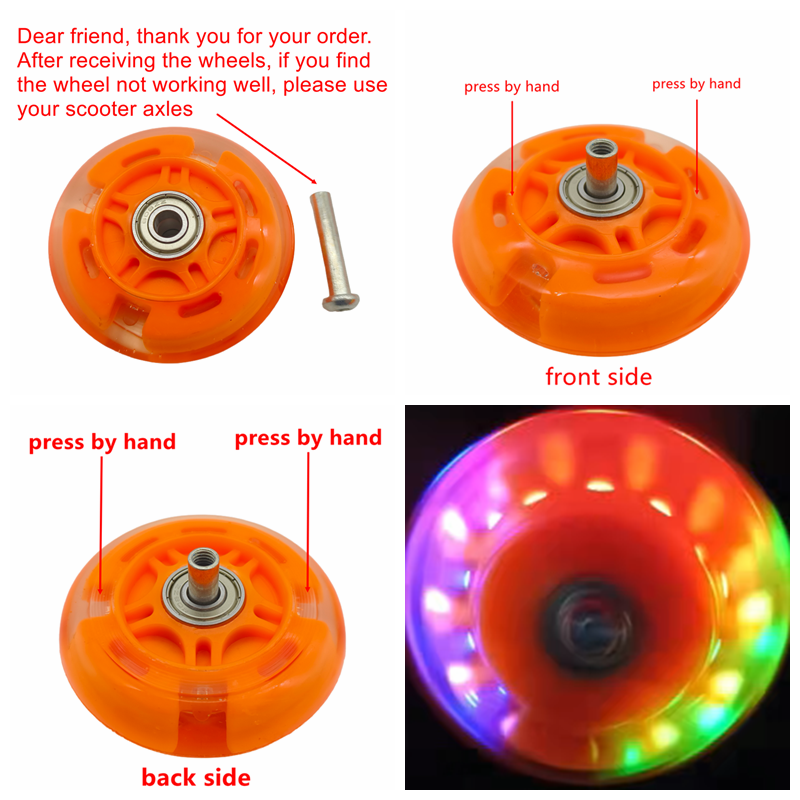 Dear friend, thank you for your order. After receiving the wheels, if you find the wheel not working well, please use your scooter axles

press by hand

press by hand

front side

press by hand

press by hand

back side