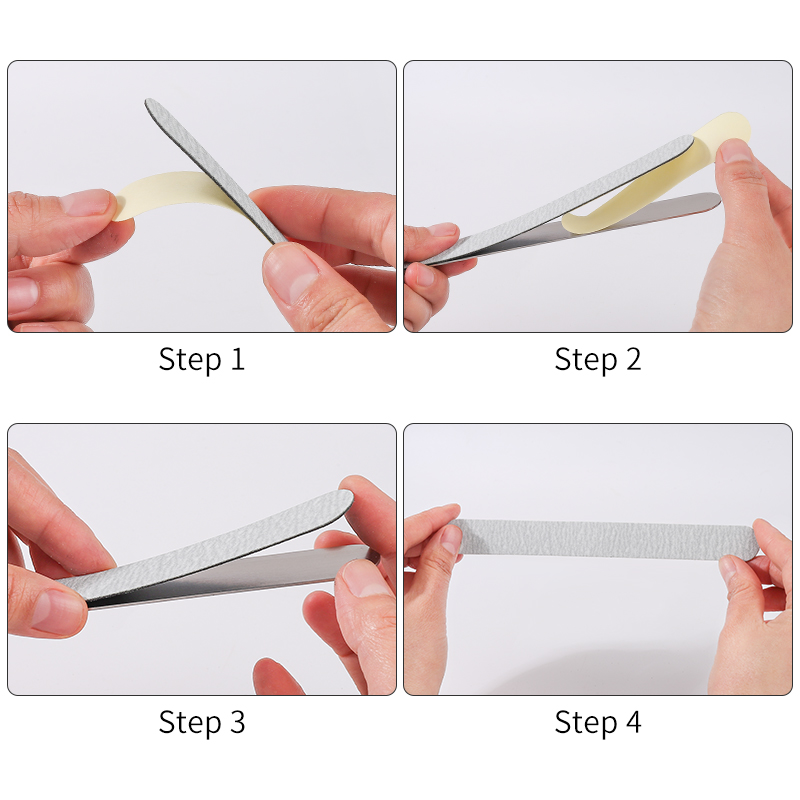 Step 1

Step 2

Step 3

Step 4