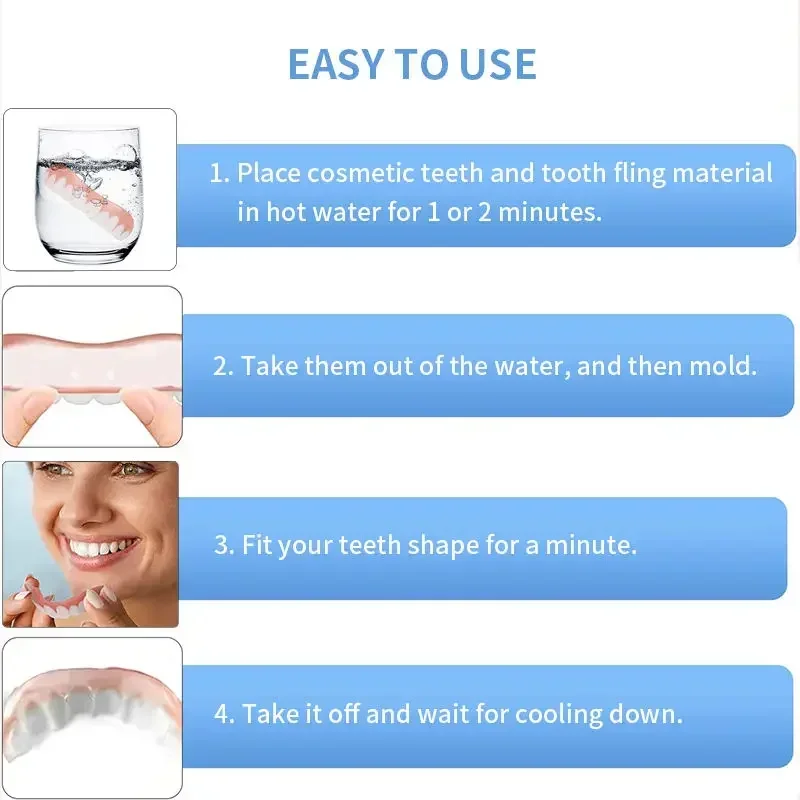 EASY TO USE

1. Place cosmetic teeth and tooth fling material in hot water for 1 or 2 minutes.

2. Take them out of the water, and then mold.

3. Fit your teeth shape for a minute.

4. Take it off and wait for cooling down.