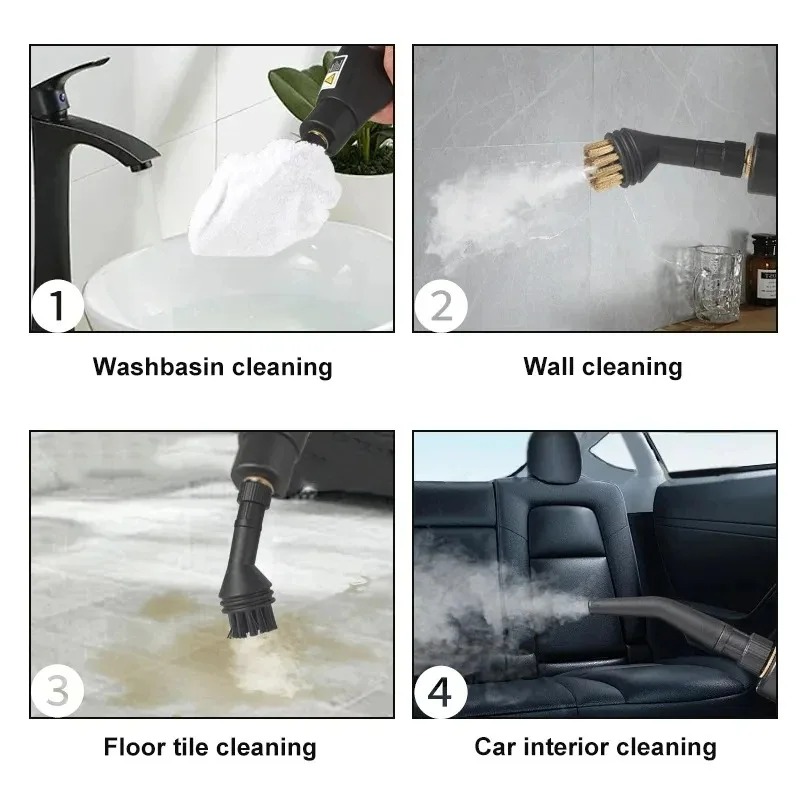 1

Washbasin cleaning

2

Wall cleaning

3

Floor tile cleaning

4

Car interior cleaning