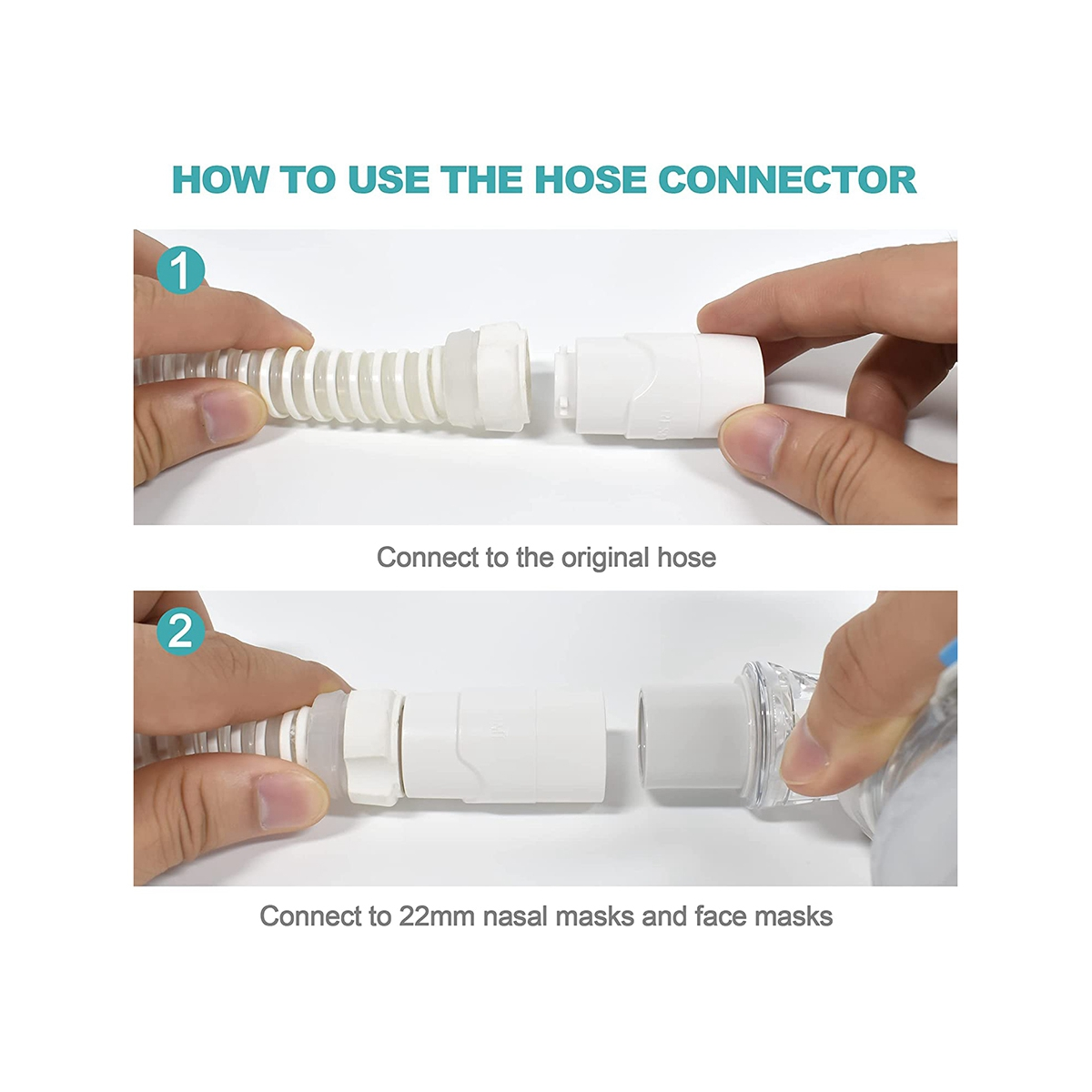 HOW TO USE THE HOSE CONNECTOR

1

Connect to the original hose

2

Connect to 22mm nasal masks and face masks