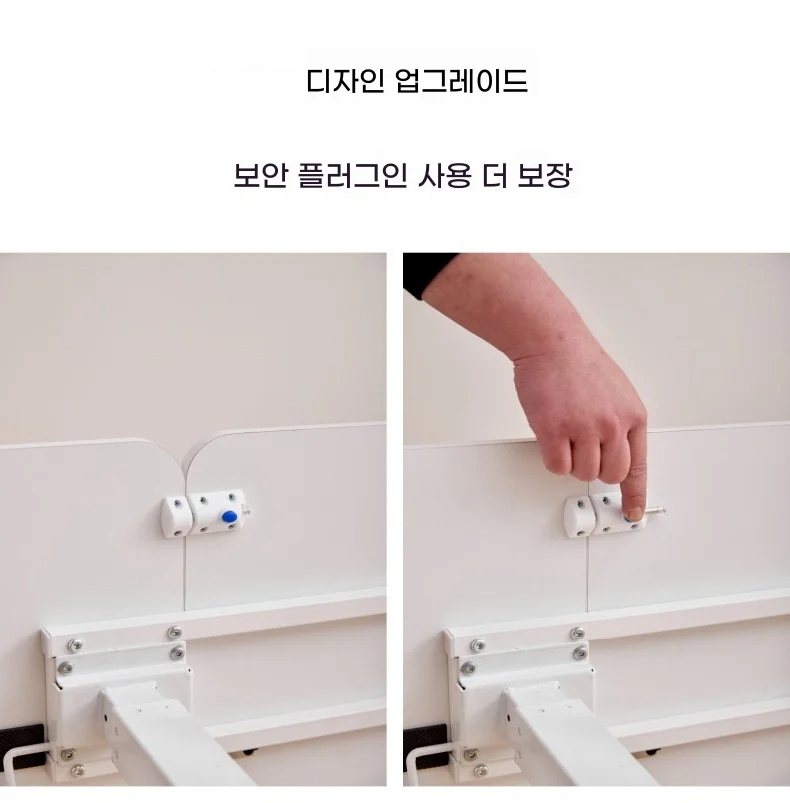 디자인 업그레이드

보안 플러그인 사용 더 보장