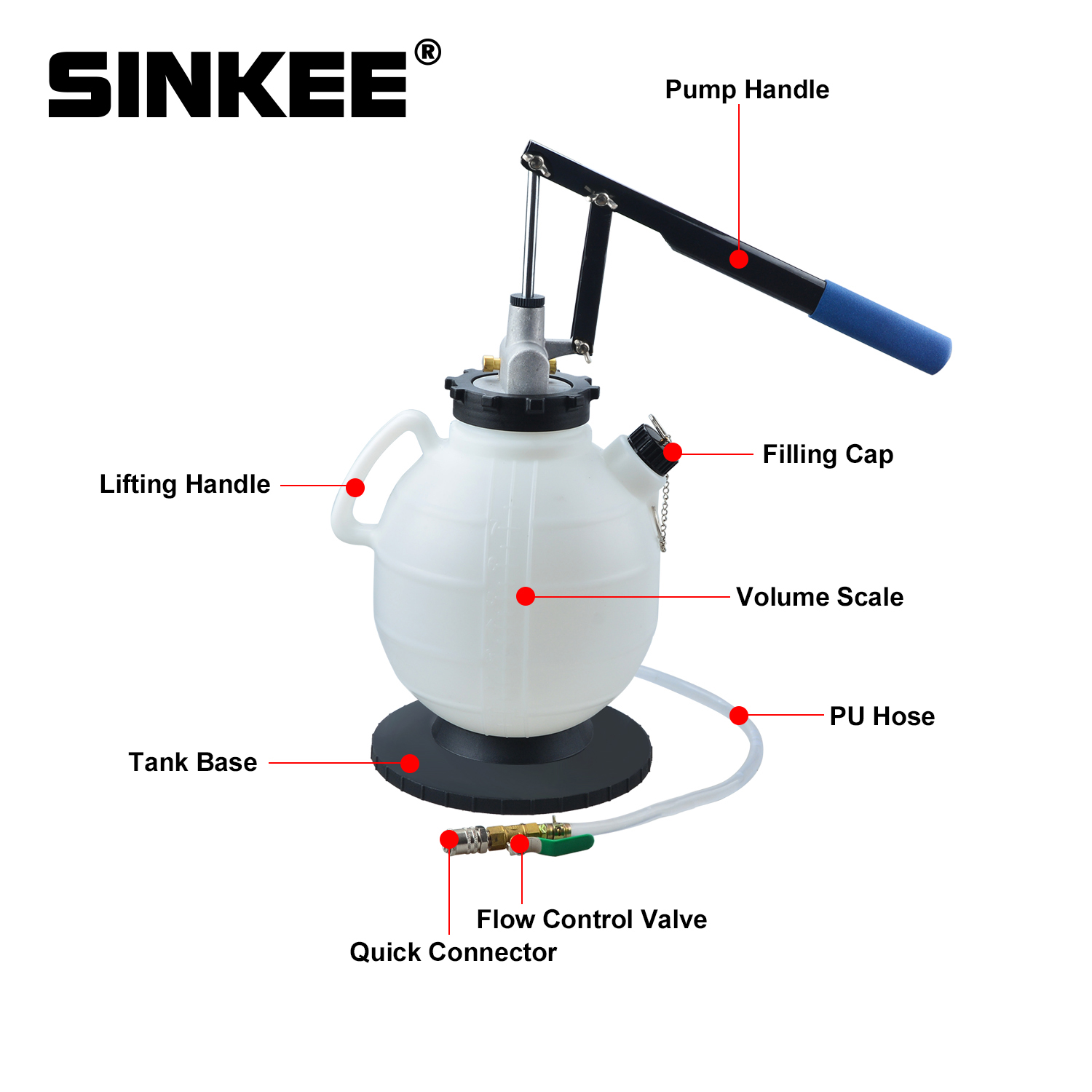 SINKEE®

Pump Handle

Filling Cap

Lifting Handle

Volume Scale

PU Hose

Tank Base

Flow Control Valve

Quick Connector