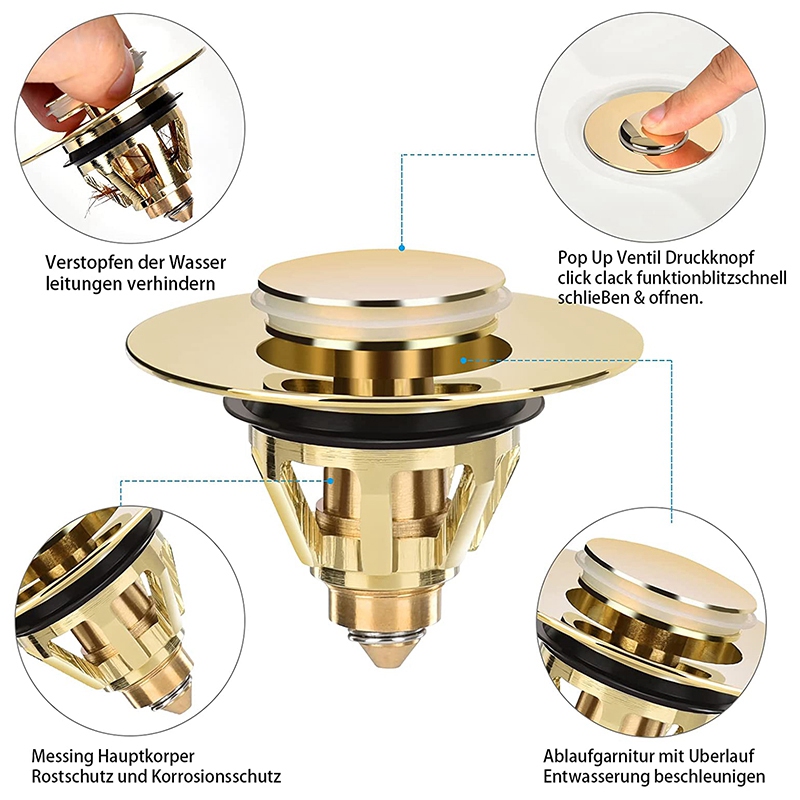 Verstopfen der Wasser leitungen verhindern

Pop Up Ventil Druckknopf click clack funktionblitzschnell schließen & offnen.

Messing Hauptkorper Rostschutz und Korrosionsschutz

Ablaufgarnitur mit Uberlauf Entwasserung beschleunigen