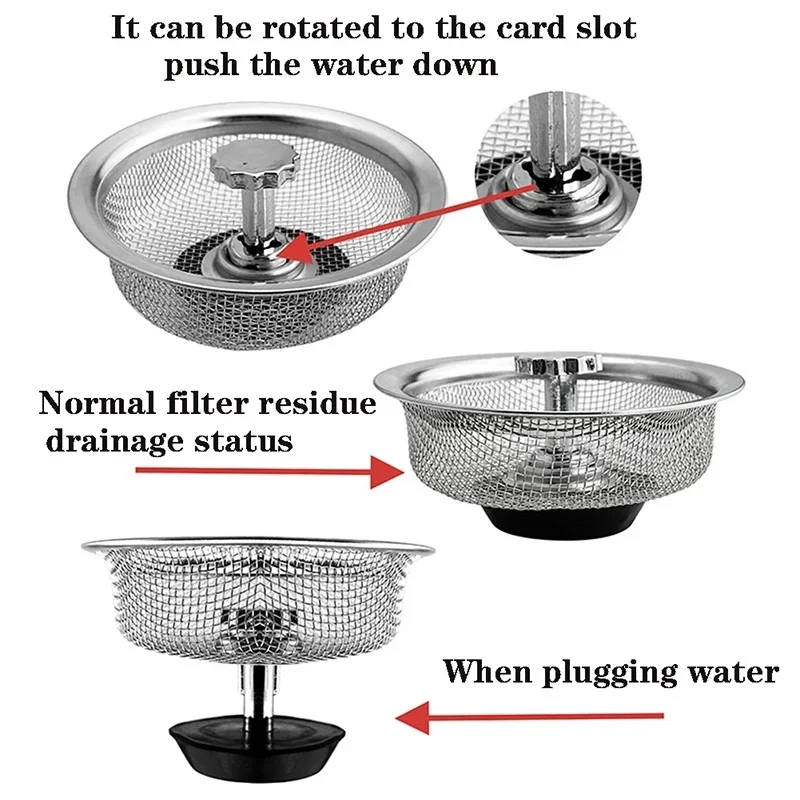 It can be rotated to the card slot push the water down

Normal filter residue drainage status

When plugging water